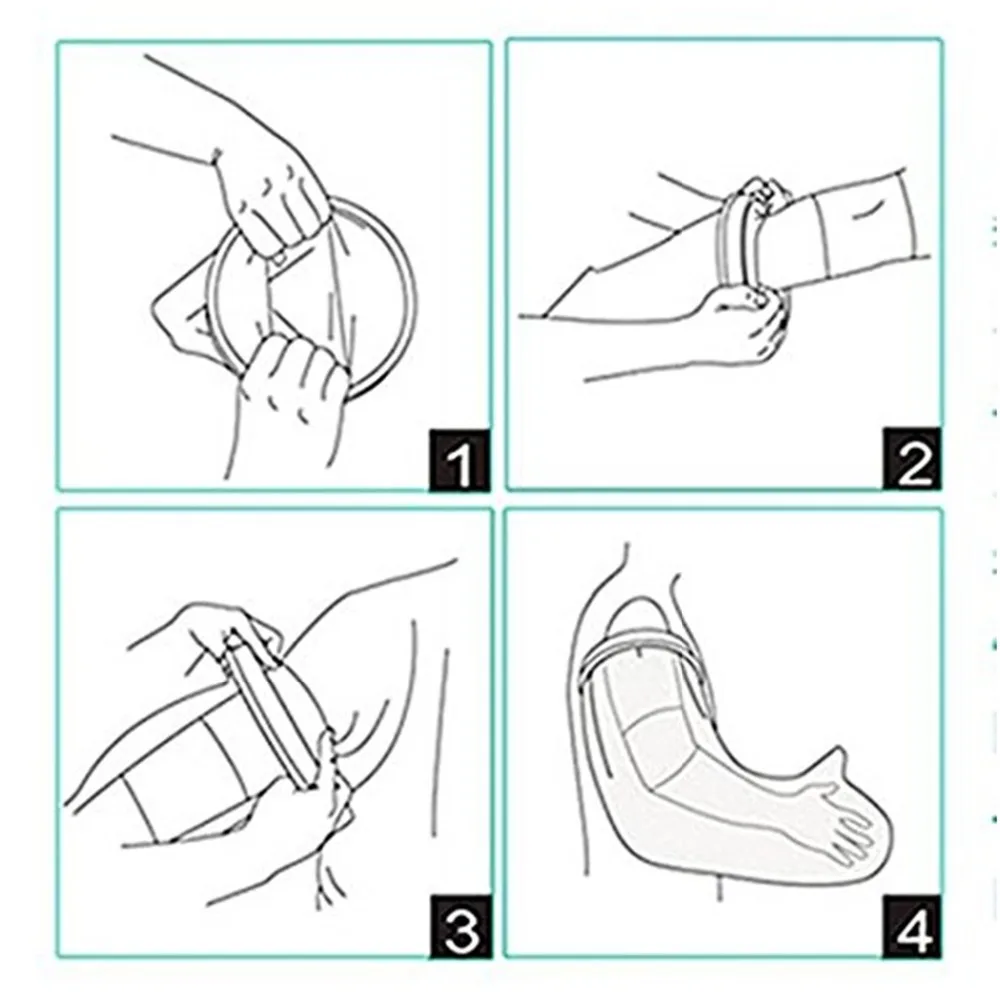 1

2

3

4