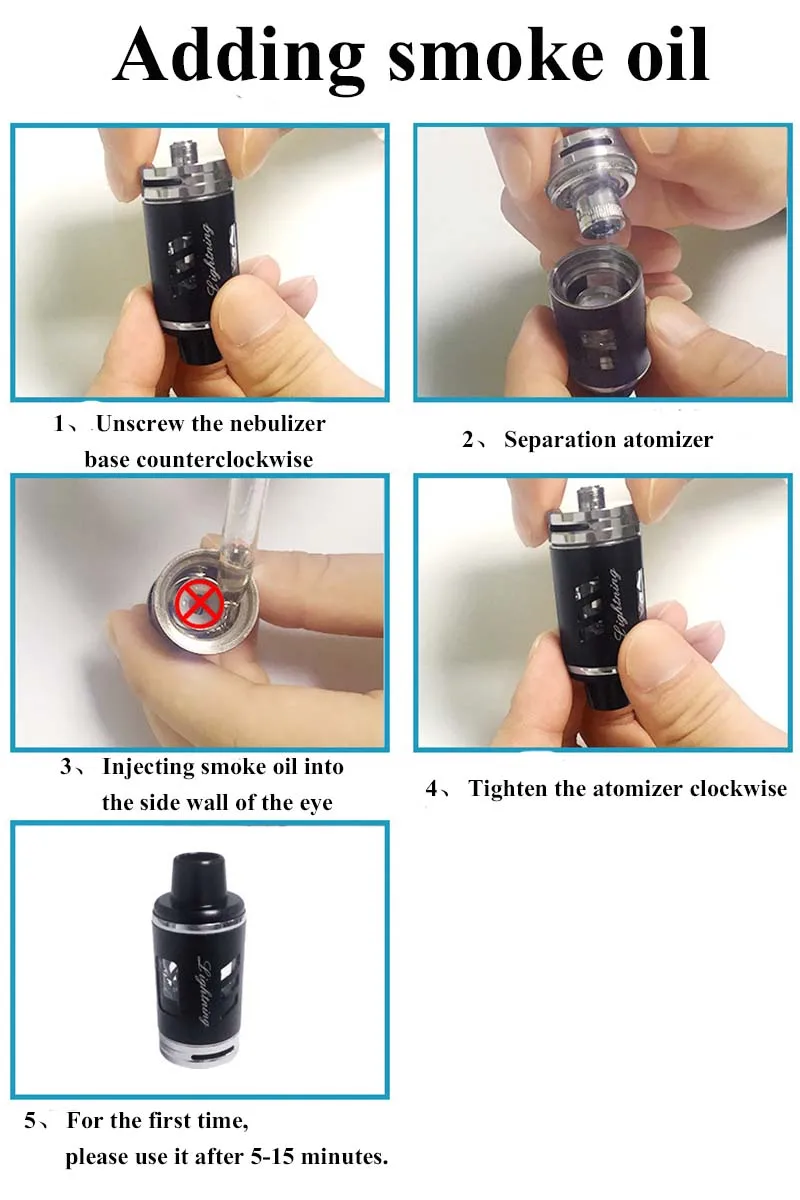 Adding smoke oil

Lightning

1、Unscrew the nebulizer base counterclockwise

2、 Separation atomizer

3、 Injecting smoke oil into the side wall of the eye

Lightning

4、 Tighten the atomizer clockwise

Lightning

5、 For the first time, please use it after 5-15 minutes.