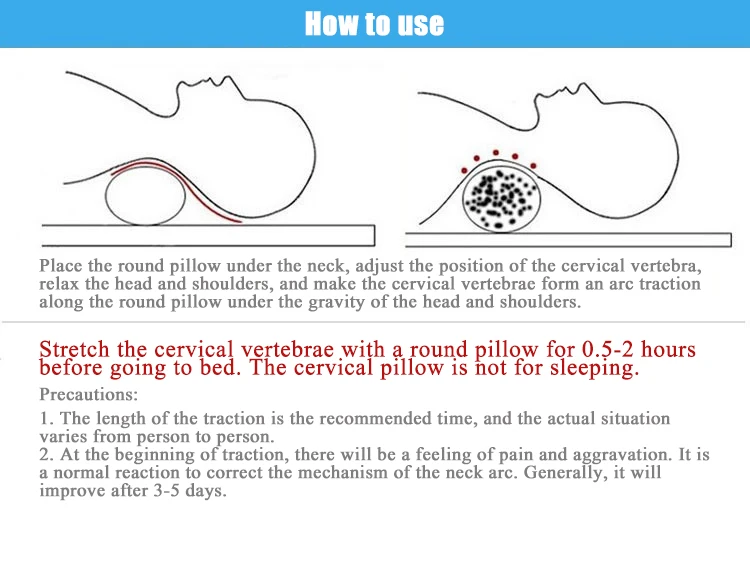 How to use

Place the round pillow under the neck, adjust the position of the cervical vertebra, relax the head and shoulders, and make the cervical vertebrae form an arc traction along the round pillow under the gravity of the head and shoulders.

Stretch the cervical vertebrae with a round pillow for 0.5-2 hours before going to bed. The cervical pillow is not for sleeping.

Precautions:

1. The length of the traction is the recommended time, and the actual situation varies from person to person.
2. At the beginning of traction, there will be a feeling of pain and aggravation. It is a normal reaction to correct the mechanism of the neck arc. Generally, it will improve after 3-5 days.