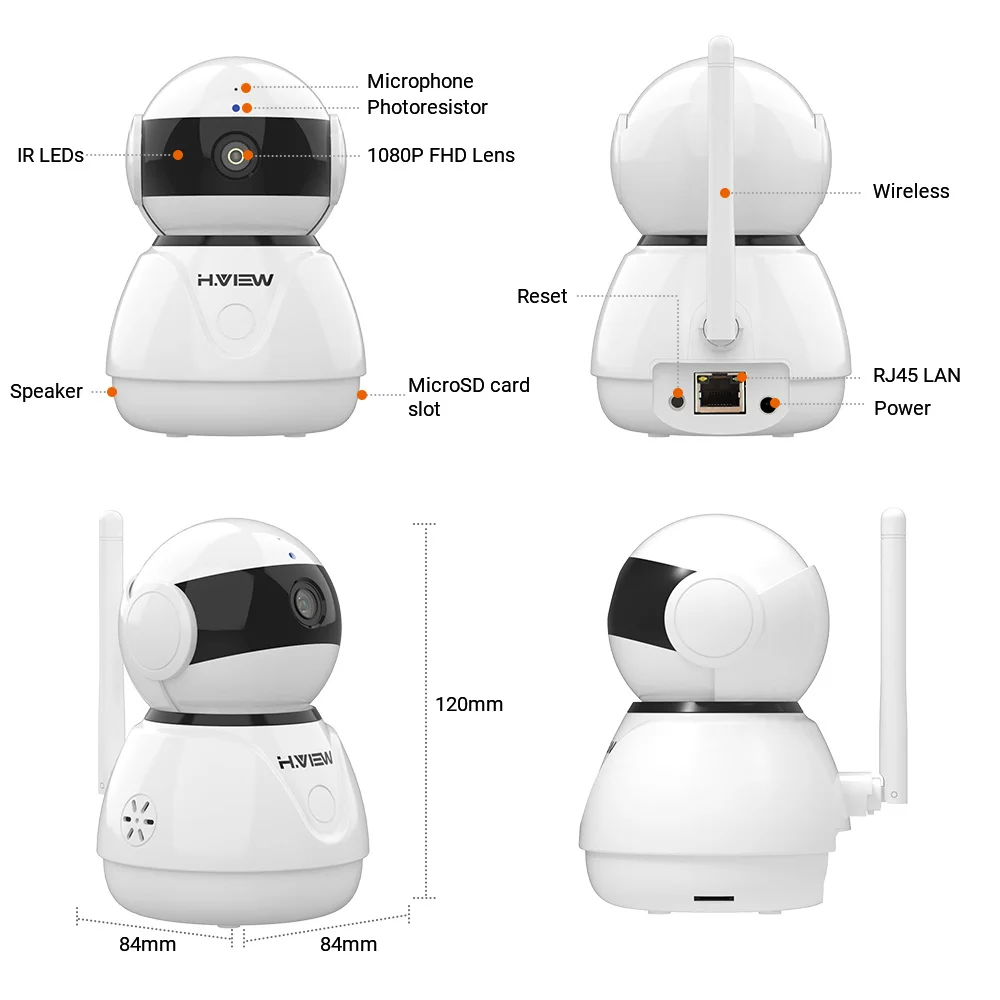 Microphone
Photoresistor
IR LEDs
1080P FHD Lens
H.VIEW
Speaker
MicroSD card slot

Wireless
Reset
RJ45 LAN
Power

H.VIEW
120mm
84mm
84mm