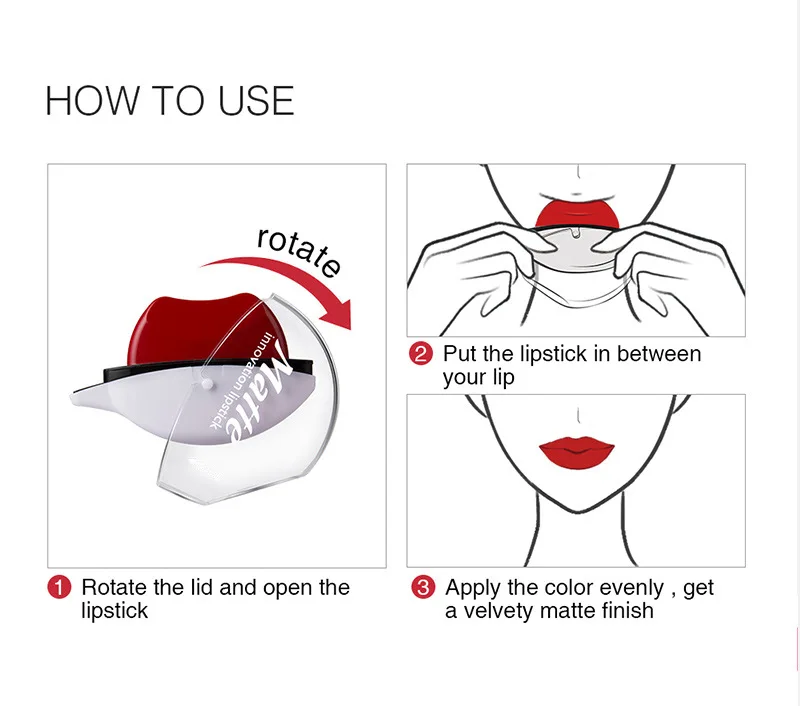 HOW TO USE

rotate

Matte
innovation lipstick

1 Rotate the lid and open the lipstick

2 Put the lipstick in between your lip

3 Apply the color evenly , get a velvety matte finish