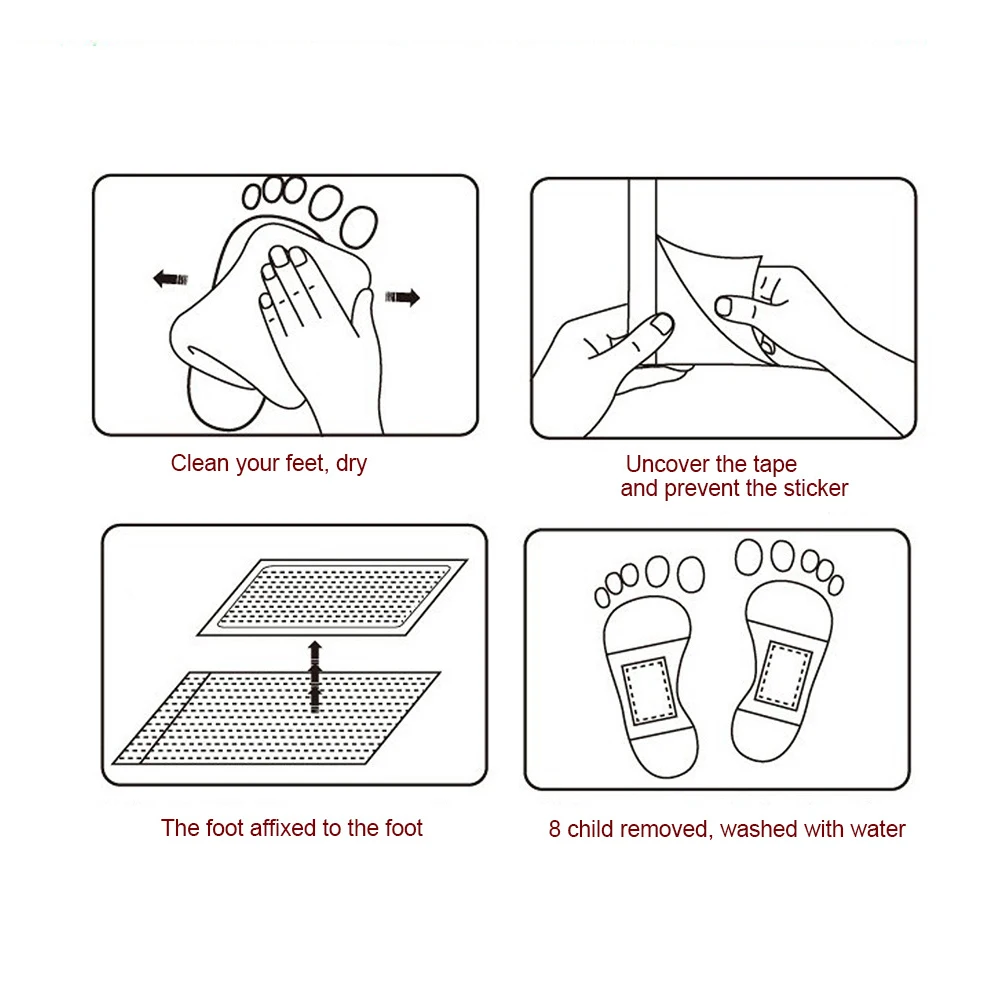 Clean your feet, dry

Uncover the tape
and prevent the sticker

The foot affixed to the foot

8 child removed, washed with water