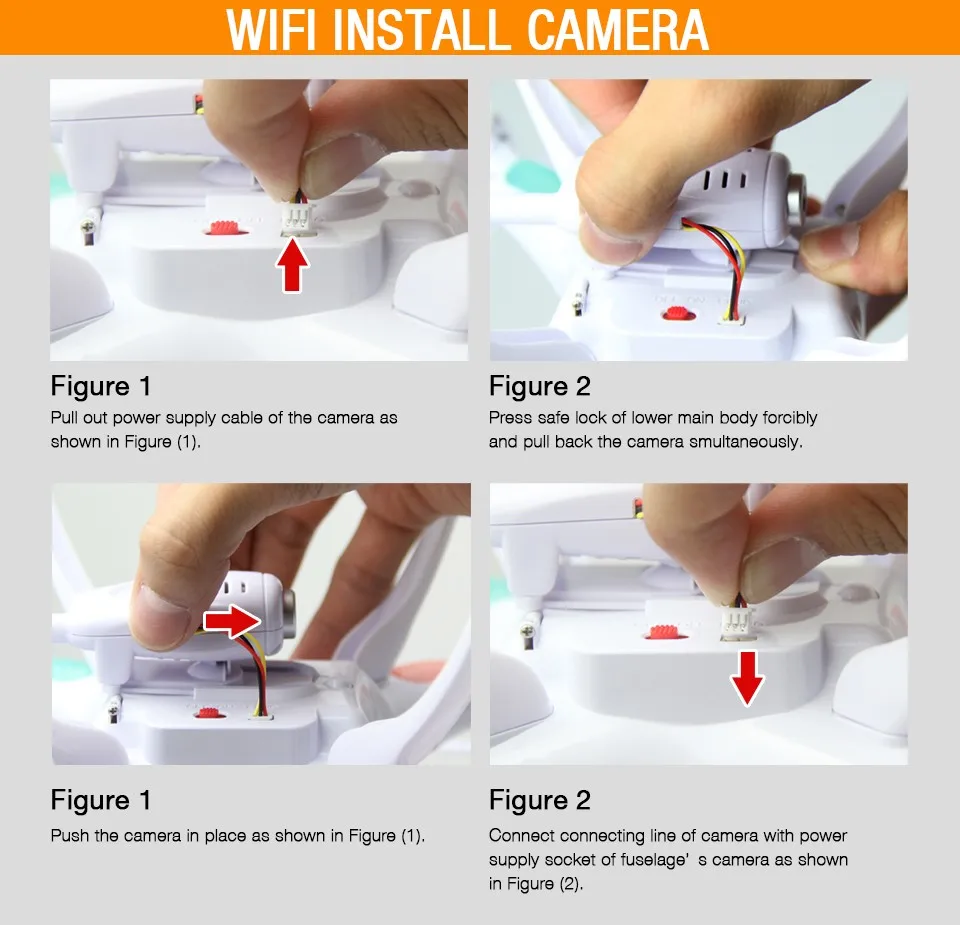 WIFI INSTALL CAMERA

Figure 1
Pull out power supply cable of the camera as shown in Figure (1).

Figure 2
Press safe lock of lower main body forcibly and pull back the camera smultaneously.

Figure 1
Push the camera in place as shown in Figure (1).

Figure 2
Connect connecting line of camera with power supply socket of fuselage' s camera as shown in Figure (2).