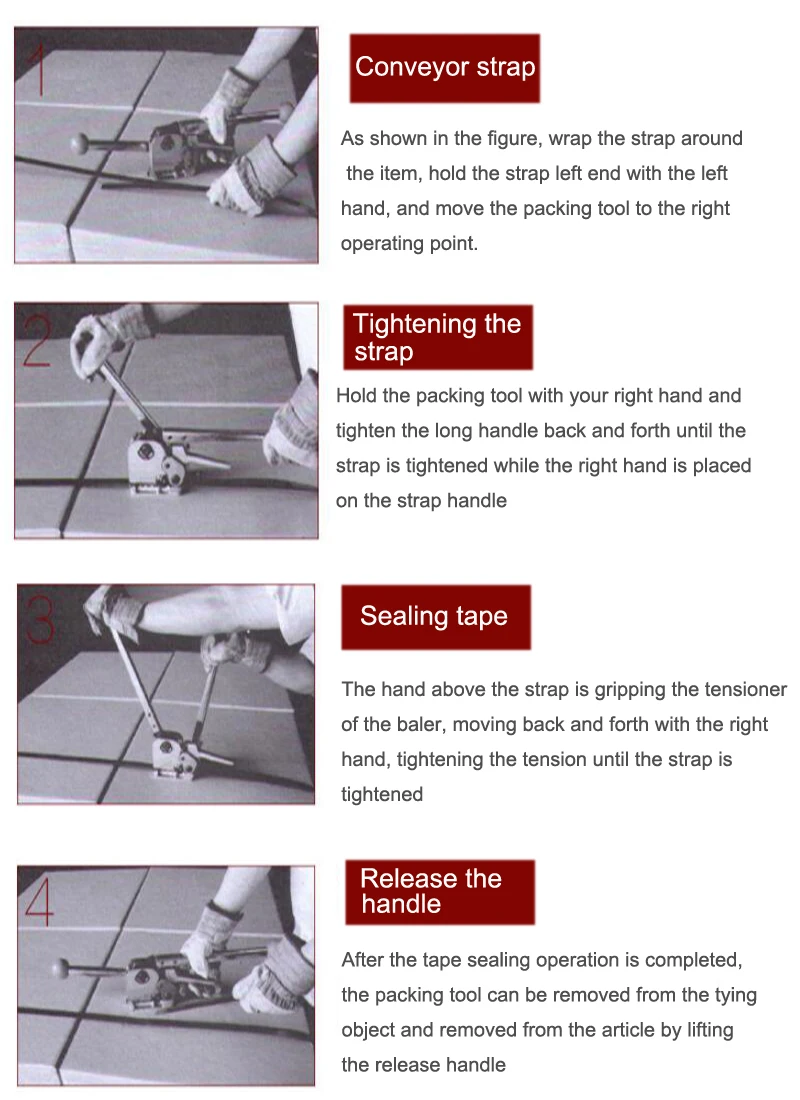 1

Conveyor strap

As shown in the figure, wrap the strap around the item, hold the strap left end with the left hand, and move the packing tool to the right operating point.

2

Tightening the strap

Hold the packing tool with your right hand and tighten the long handle back and forth until the strap is tightened while the right hand is placed on the strap handle

3

Sealing tape

The hand above the strap is gripping the tensioner of the baler, moving back and forth with the right hand, tightening the tension until the strap is tightened

4

Release the handle

After the tape sealing operation is completed, the packing tool can be removed from the tying object and removed from the article by lifting the release handle