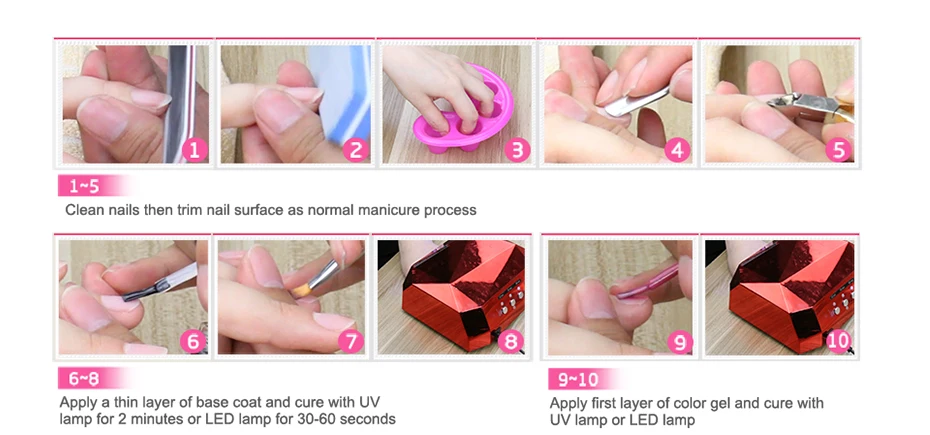 1 2 3 4 5

1~5

Clean nails then trim nail surface as normal manicure process

6 7 8

6~8

Apply a thin layer of base coat and cure with UV lamp for 2 minutes or LED lamp for 30-60 seconds

9 10

9~10

Apply first layer of color gel and cure with UV lamp or LED lamp