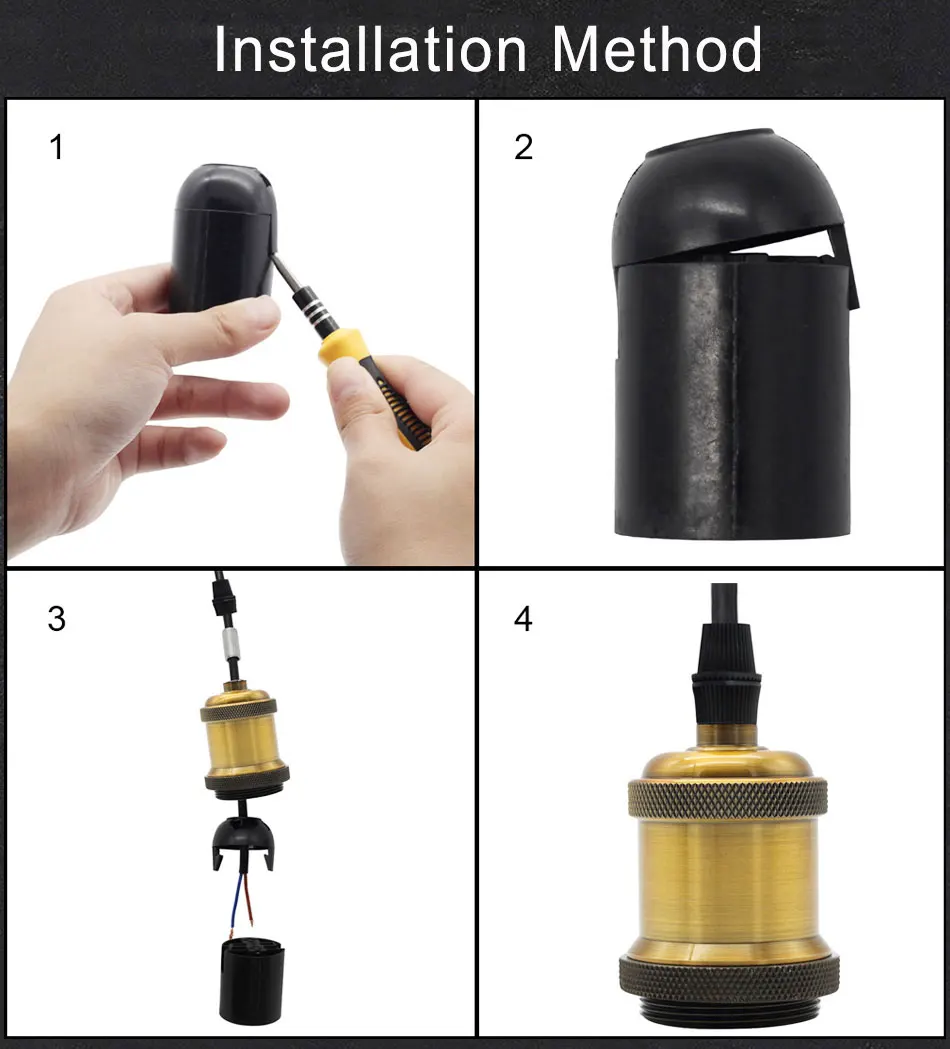 Installation Method

1

2

3

4