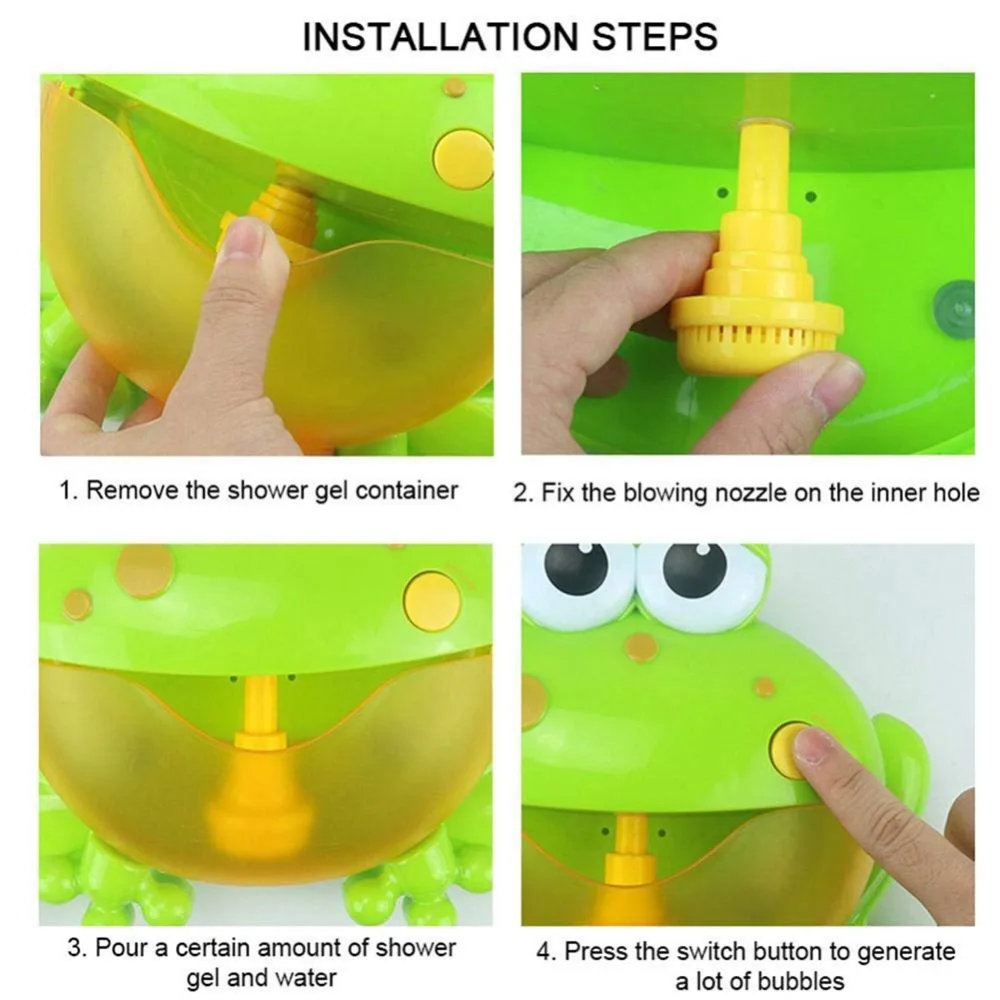 INSTALLATION STEPS

1. Remove the shower gel container

2. Fix the blowing nozzle on the inner hole

3. Pour a certain amount of shower gel and water

4. Press the switch button to generate a lot of bubbles