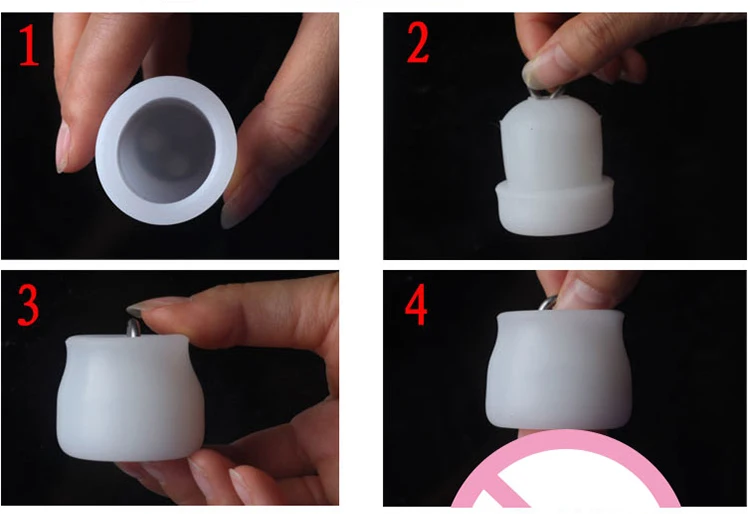 1

2

3

4