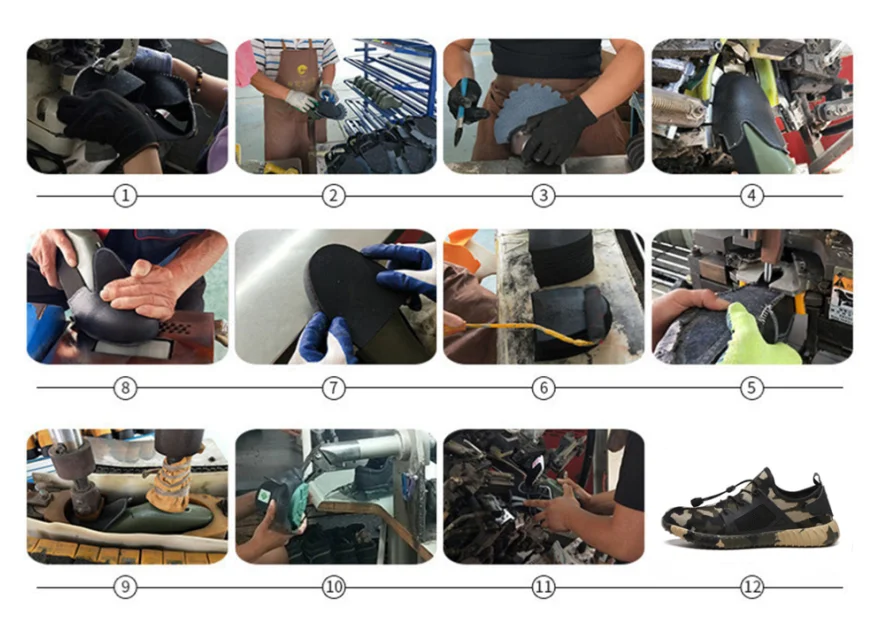 1
2
3
4
8
7
6
5
9
10
11
12