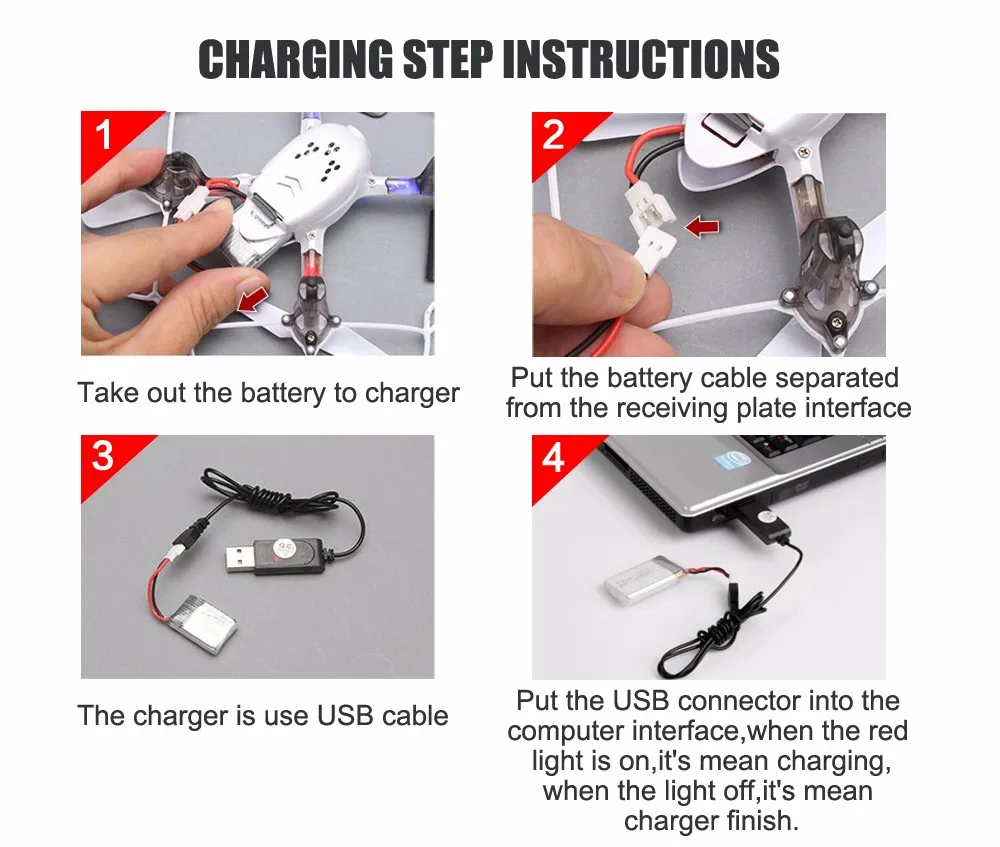 CHARGING STEP INSTRUCTIONS

1

Take out the battery to charger

2

Put the battery cable separated from the receiving plate interface

3

The charger is use USB cable

4

Put the USB connector into the computer interface,when the red light is on,it's mean charging, when the light off,it's mean charger finish.