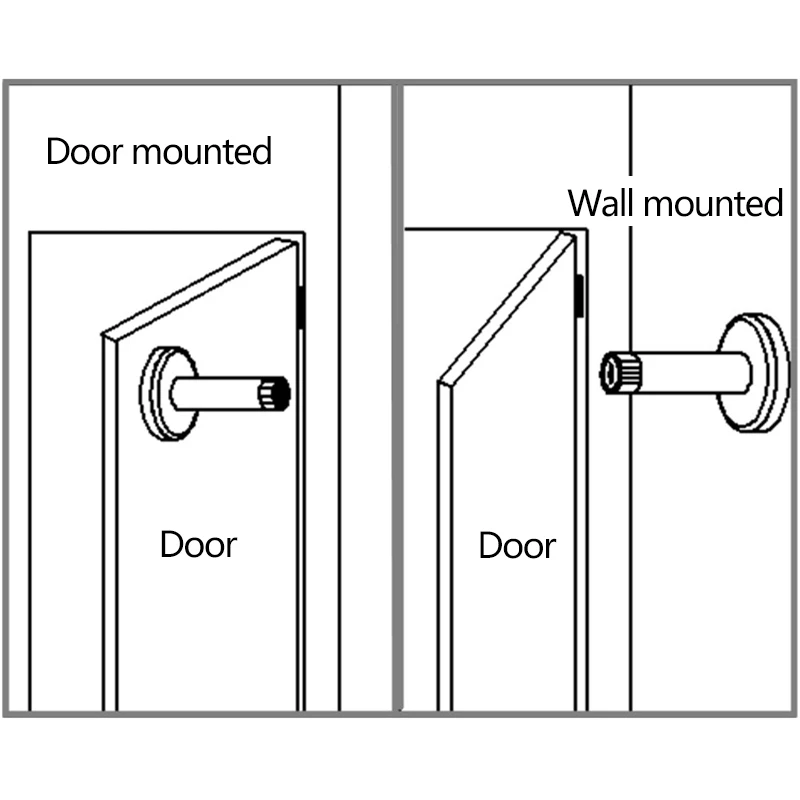 Door mounted

Door

Wall mounted

Door