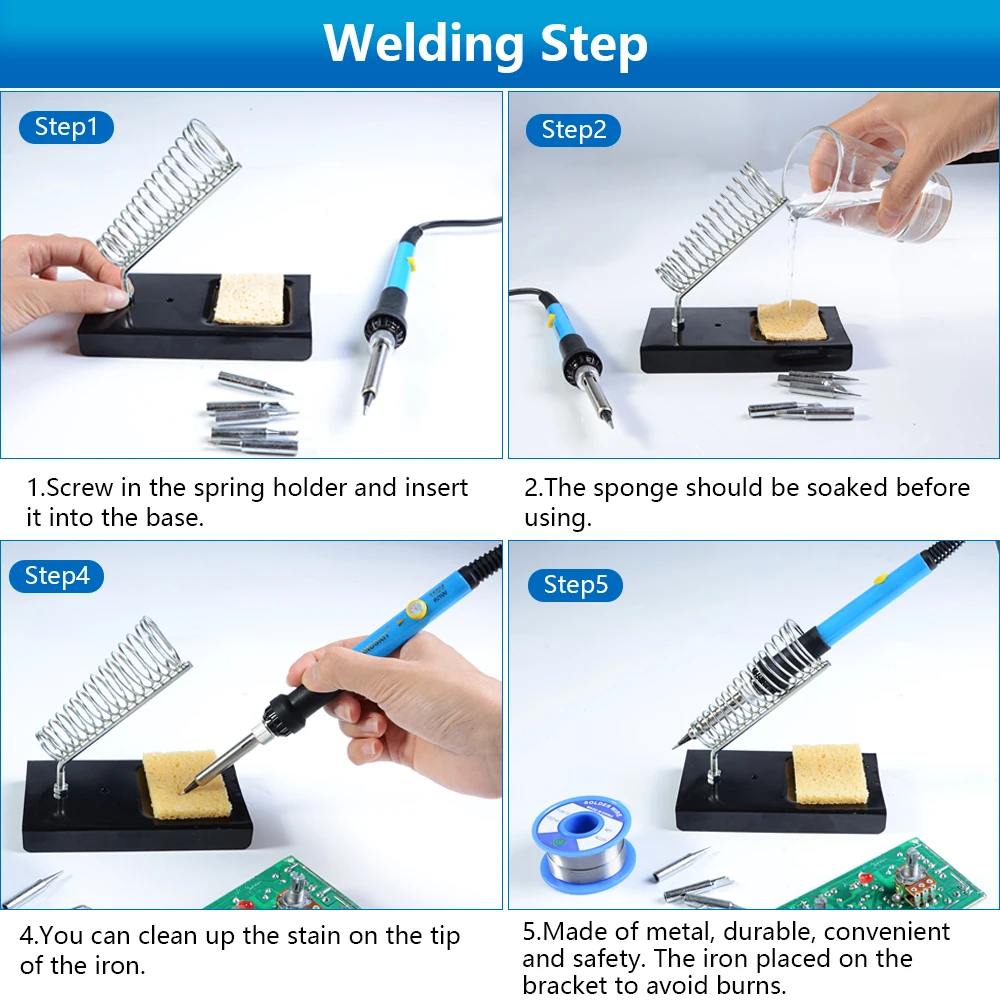 Welding Step

Step1

1.Screw in the spring holder and insert it into the base.

Step2

2.The sponge should be soaked before using.

Step4

4.You can clean up the stain on the tip of the iron.

Step5

SOLDER WIRE

5.Made of metal, durable, convenient and safety. The iron placed on the bracket to avoid burns.