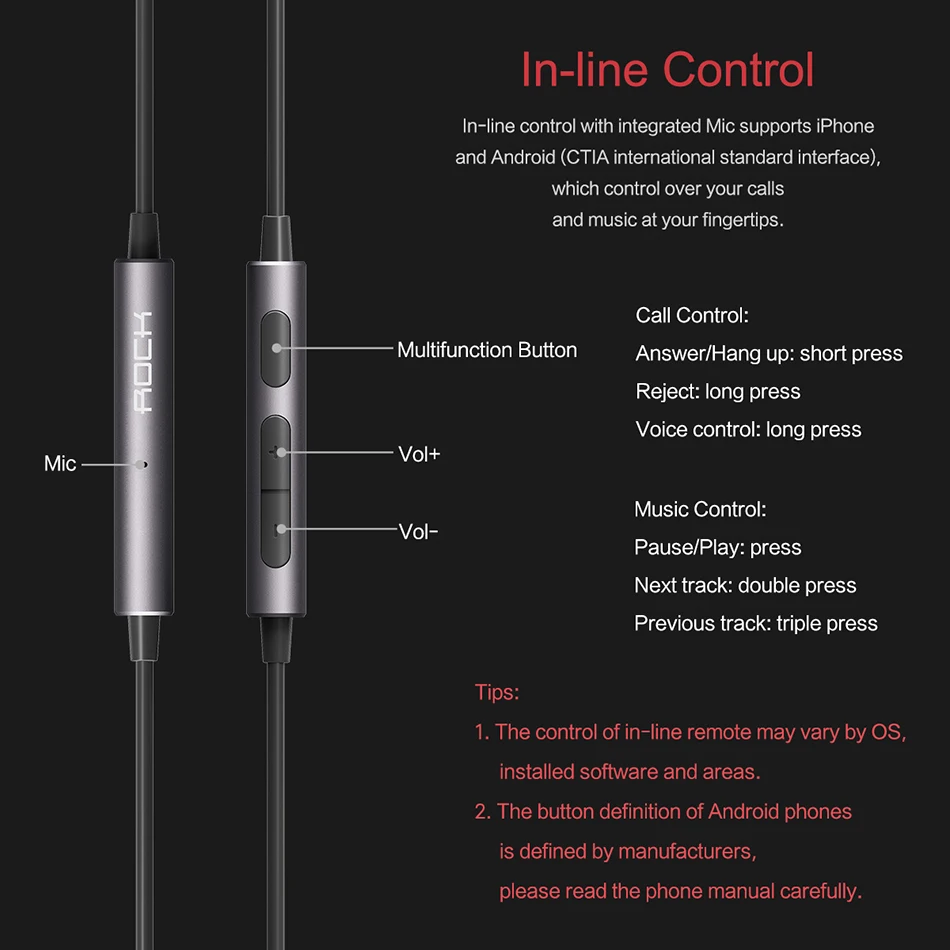 In-line Control

In-line control with integrated Mic supports iPhone and Android (CTIA international standard interface), which control over your calls and music at your fingertips.

ROCK

Mic

Multifunction Button

Vol+

Vol-

Call Control:
Answer/Hang up: short press
Reject: long press
Voice control: long press

Music Control:
Pause/Play: press
Next track: double press
Previous track: triple press

Tips:
1. The control of in-line remote may vary by OS, installed software and areas.
2. The button definition of Android phones is defined by manufacturers, please read the phone manual carefully.