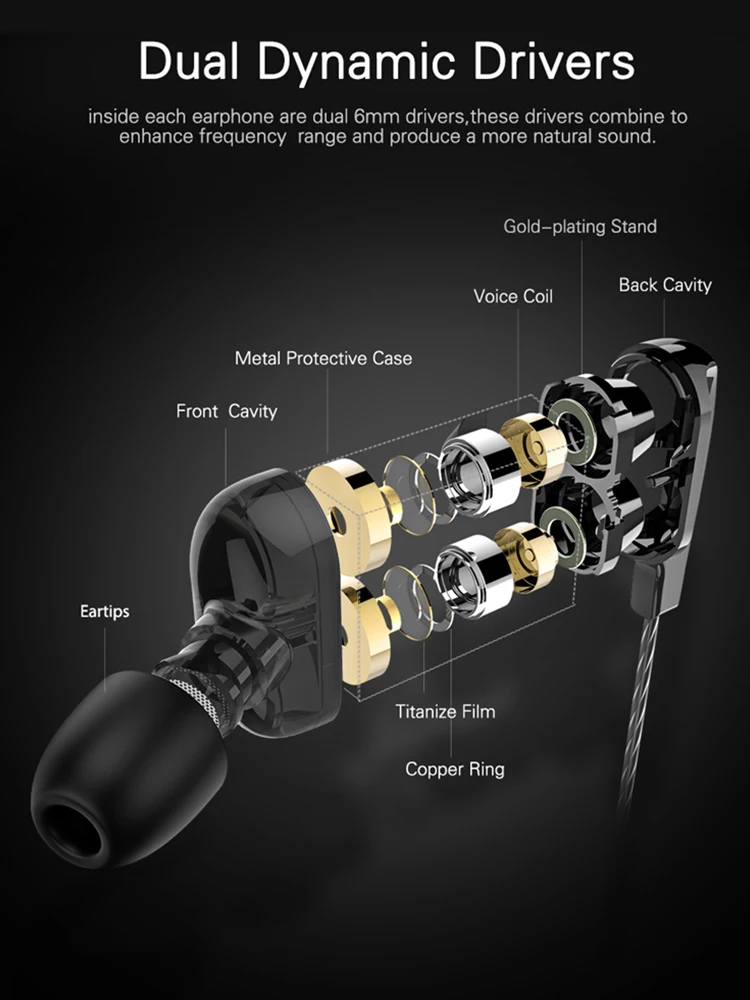 Dual Dynamic Drivers

inside each earphone are dual 6mm drivers,these drivers combine to enhance frequency  range and produce a more natural sound.

Gold–plating Stand

Voice Coil

Back Cavity

Metal Protective Case

Front  Cavity

Eartips

Titanize Film

Copper Ring