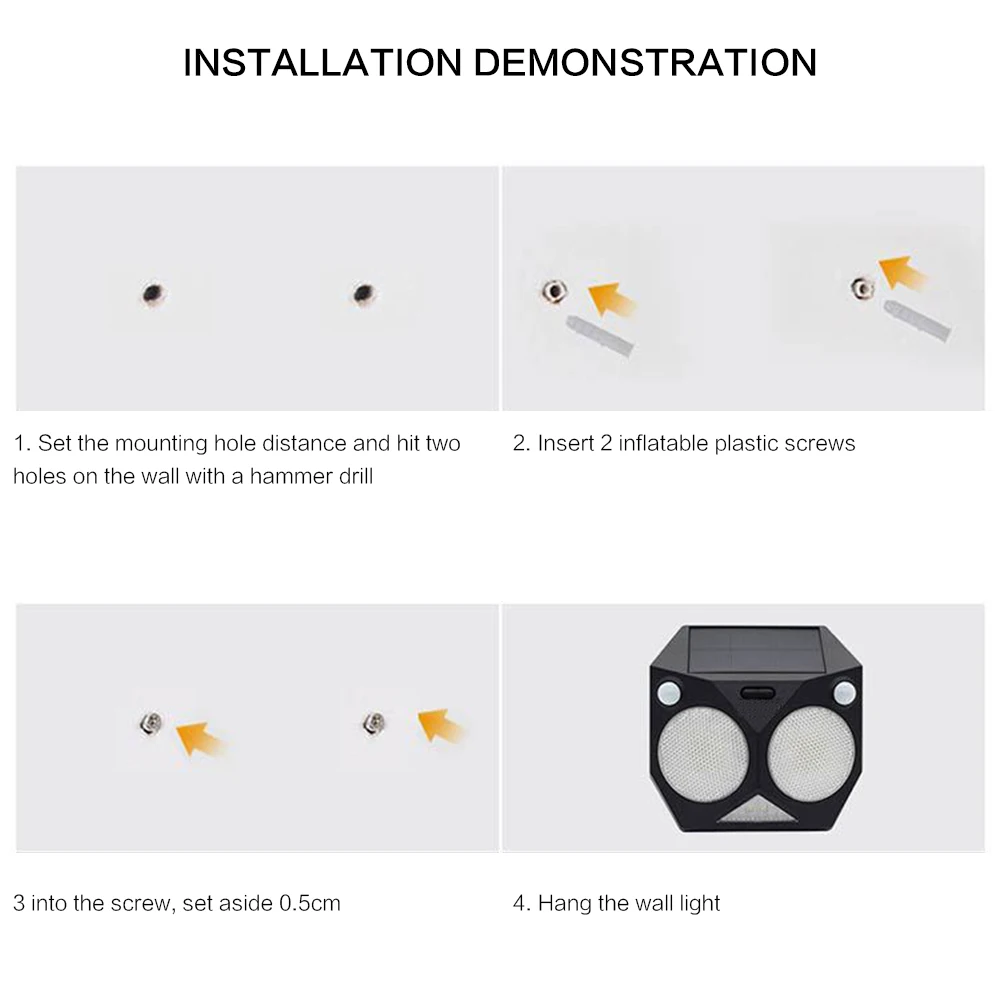 INSTALLATION DEMONSTRATION

1. Set the mounting hole distance and hit two holes on the wall with a hammer drill

2. Insert 2 inflatable plastic screws

3 into the screw, set aside 0.5cm

4. Hang the wall light