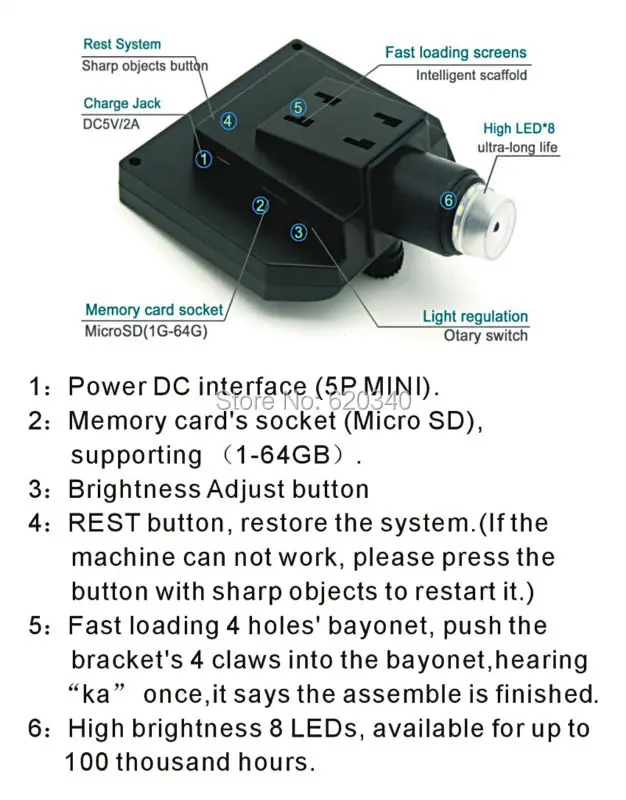 Rest System
Sharp objects button

Charge Jack
DC5V/2A

Fast loading screens
Intelligent scaffold

High LED*8
ultra-long life

④
⑤
①
②
③
⑥

Memory card socket
MicroSD(1G-64G)

Light regulation
Otary switch

1: Power DC interface (5P MINI).
Store No: 620340
2: Memory card's socket (Micro SD), supporting （1-64GB）.
3: Brightness Adjust button
4: REST button, restore the system.(If the machine can not work, please press the button with sharp objects to restart it.)
5: Fast loading 4 holes' bayonet, push the bracket's 4 claws into the bayonet,hearing “ka” once,it says the assemble is finished.
6: High brightness 8 LEDs, available for up to 100 thousand hours.