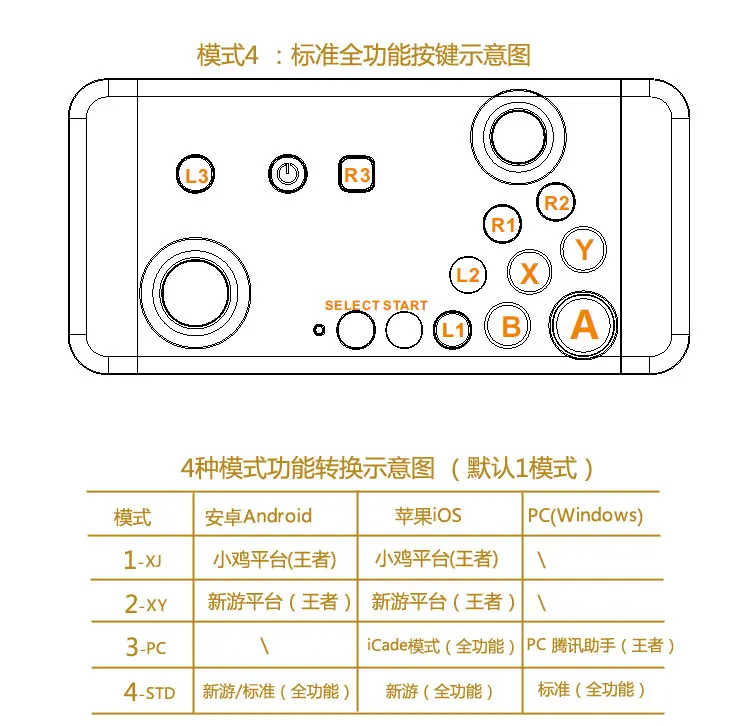 模式4 ：标准全功能按键示意图

L3

R3

R2

R1

Y

L2

X

SELECT START

L1

B

A

4种模式功能转换示意图 （默认1模式）

| 模式 | 安卓Android | 苹果iOS | PC(Windows) |
|---|---|---|---|
| 1-XJ | 小鸡平台(王者) | 小鸡平台(王者) | \ |
| 2-XY | 新游平台（王者） | 新游平台（王者） | \ |
| 3-PC | \ | iCade模式（全功能） | PC 腾讯助手（王者） |
| 4-STD | 新游/标准（全功能） | 新游（全功能） | 标准（全功能） |