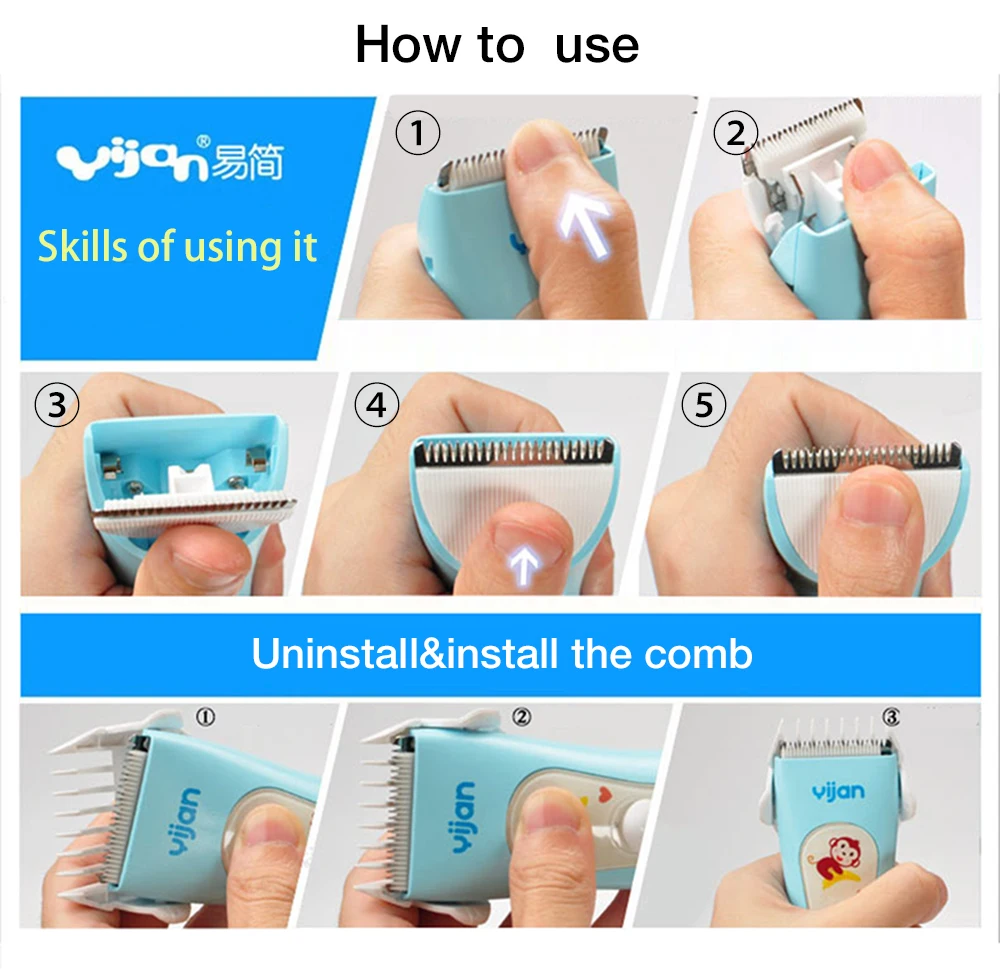 How to use

yijan® 易简

Skills of using it

①

②

③

④

⑤

Uninstall&install the comb

①

yijan

②

yijan

③

yijan