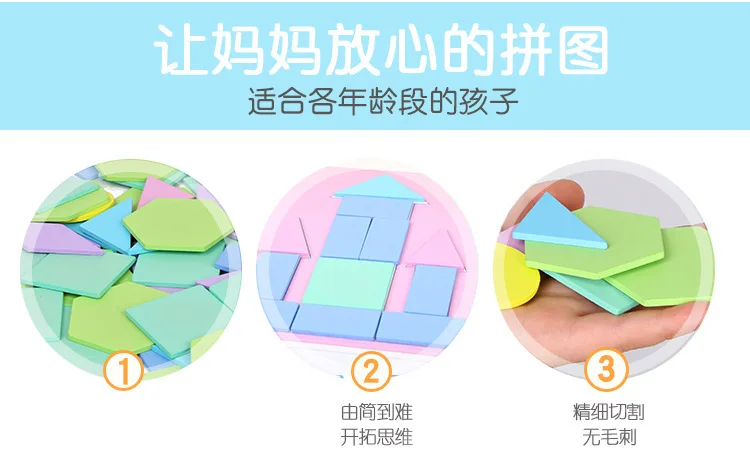 让妈妈放心的拼图
适合各年龄段的孩子

1

2
由简到难
开拓思维

3
精细切割
无毛刺