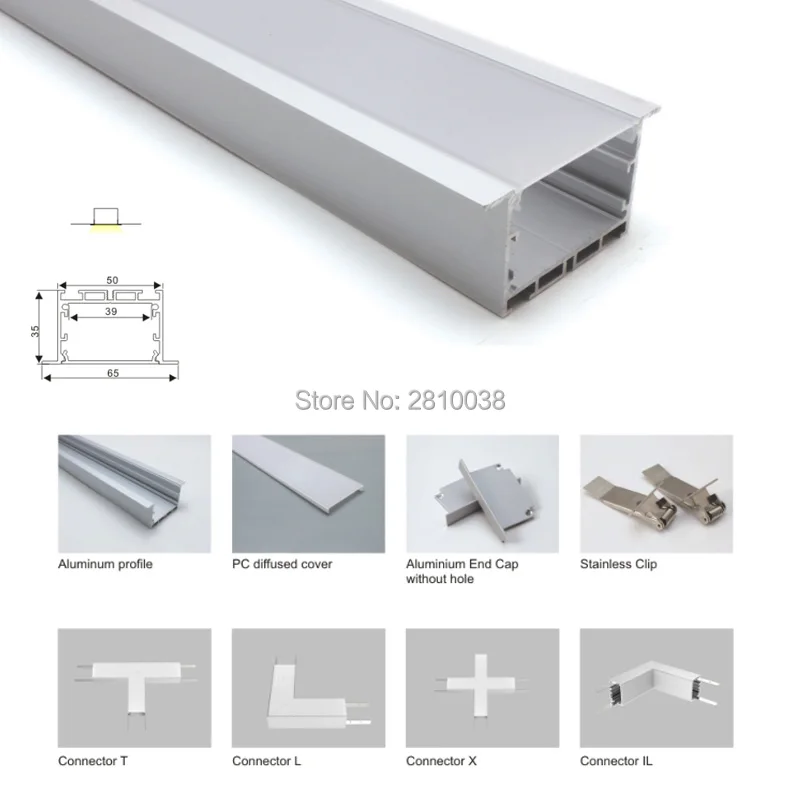 50
39
35
65

Store No: 2810038

Aluminum profile

PC diffused cover

Aluminium End Cap without hole

Stainless Clip

Connector T

Connector L

Connector X

Connector IL