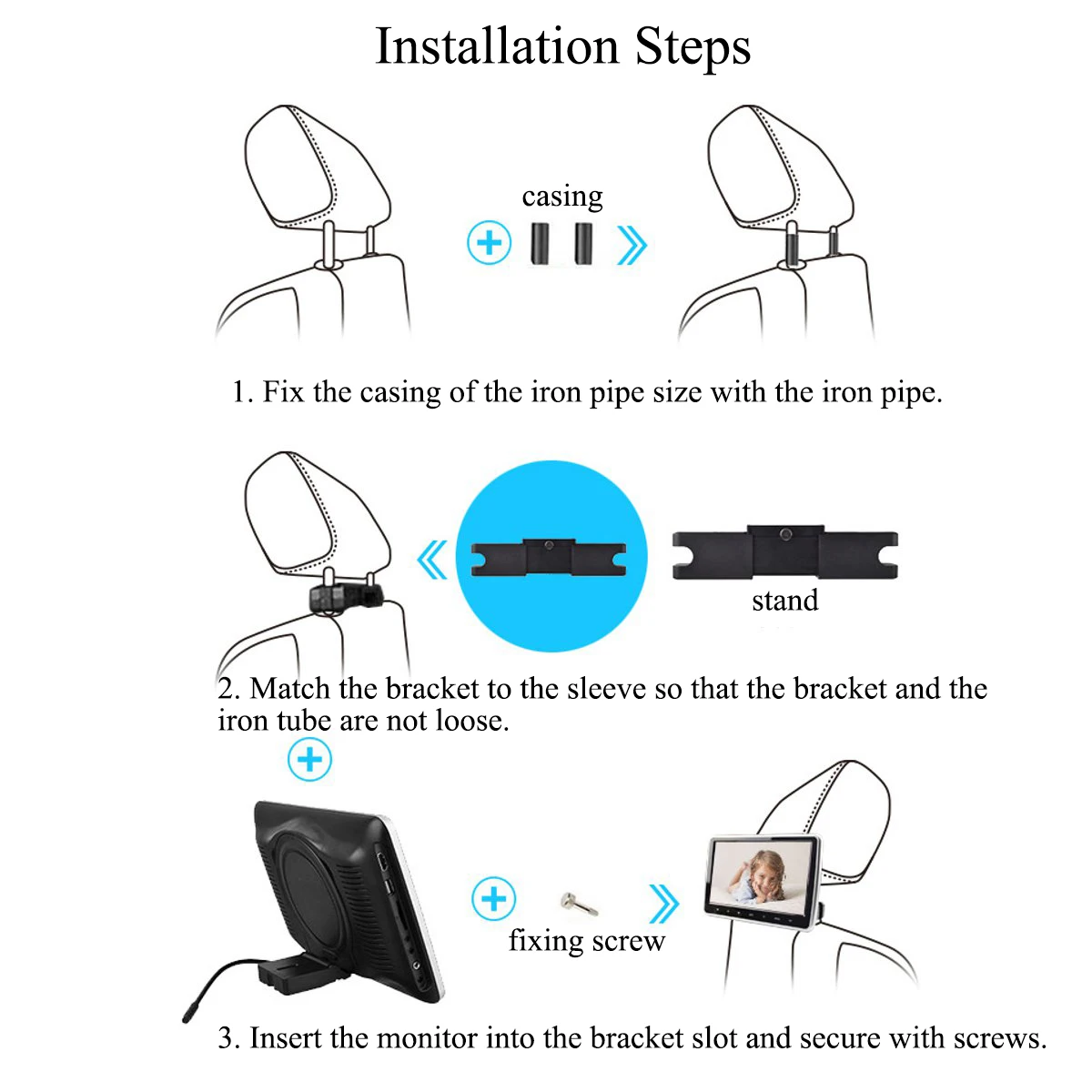 Installation Steps

casing

1. Fix the casing of the iron pipe size with the iron pipe.

stand

2. Match the bracket to the sleeve so that the bracket and the iron tube are not loose.

fixing screw

3. Insert the monitor into the bracket slot and secure with screws.