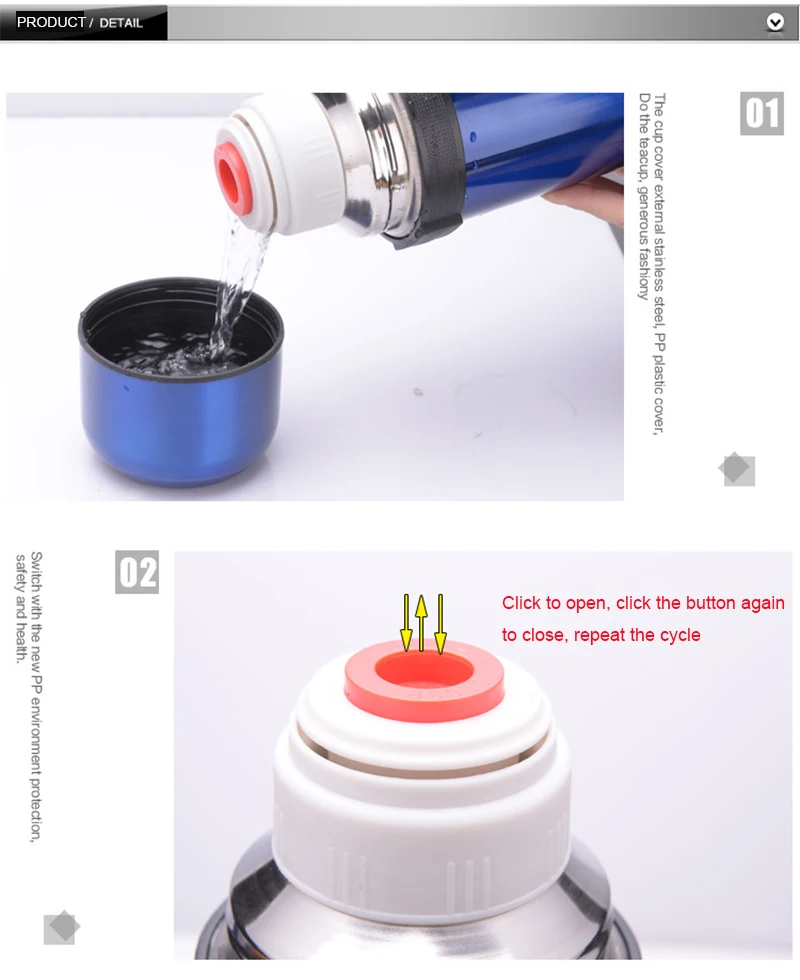 PRODUCT / DETAIL

01

The cup cover external stainless steel, PP plastic cover, Do the teacup, generous fashiony

02

Switch with the new PP environment protection, safety and health.

Click to open, click the button again to close, repeat the cycle