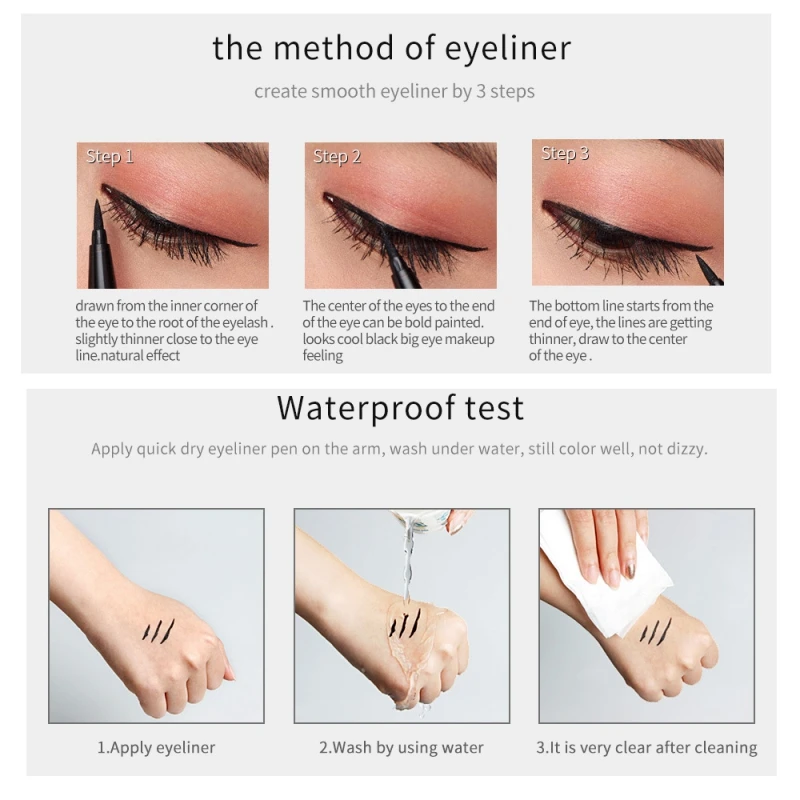 the method of eyeliner

create smooth eyeliner by 3 steps

Step 1

drawn from the inner corner of the eye to the root of the eyelash . slightly thinner close to the eye line.natural effect

Step 2

The center of the eyes to the end of the eye can be bold painted. looks cool black big eye makeup feeling

Step 3

The bottom line starts from the end of eye, the lines are getting thinner, draw to the center of the eye .

Waterproof test

Apply quick dry eyeliner pen on the arm, wash under water, still color well, not dizzy.

1.Apply eyeliner

2.Wash by using water

3.It is very clear after cleaning