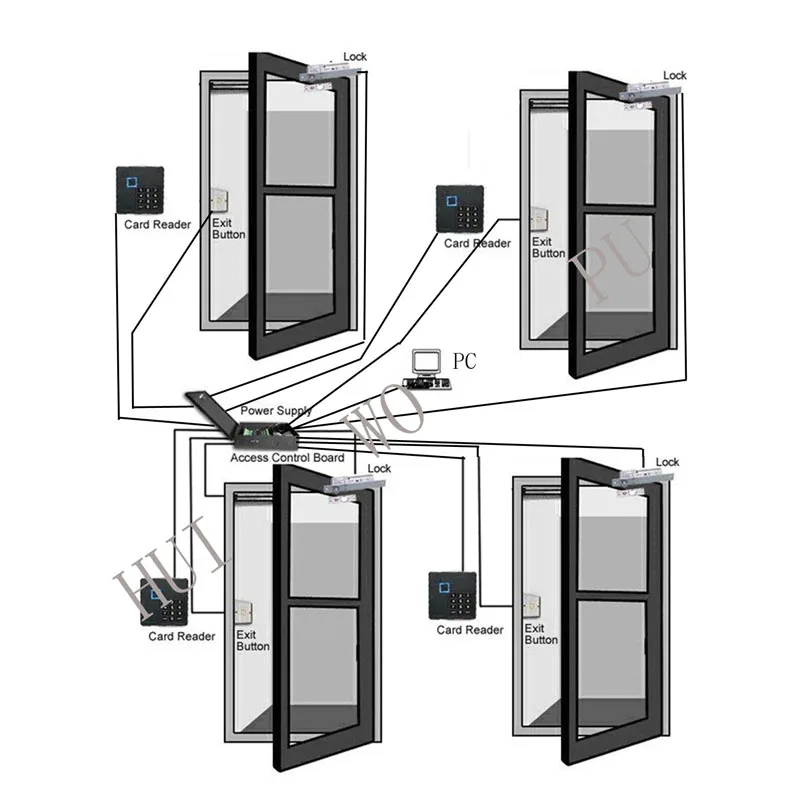 Lock
Card Reader
Exit Button
Lock
Card Reader
Exit Button
PU
PC
Power Supply
WO
Access Control Board
Lock
Lock
HUI
Card Reader
Exit Button
Card Reader
Exit Button