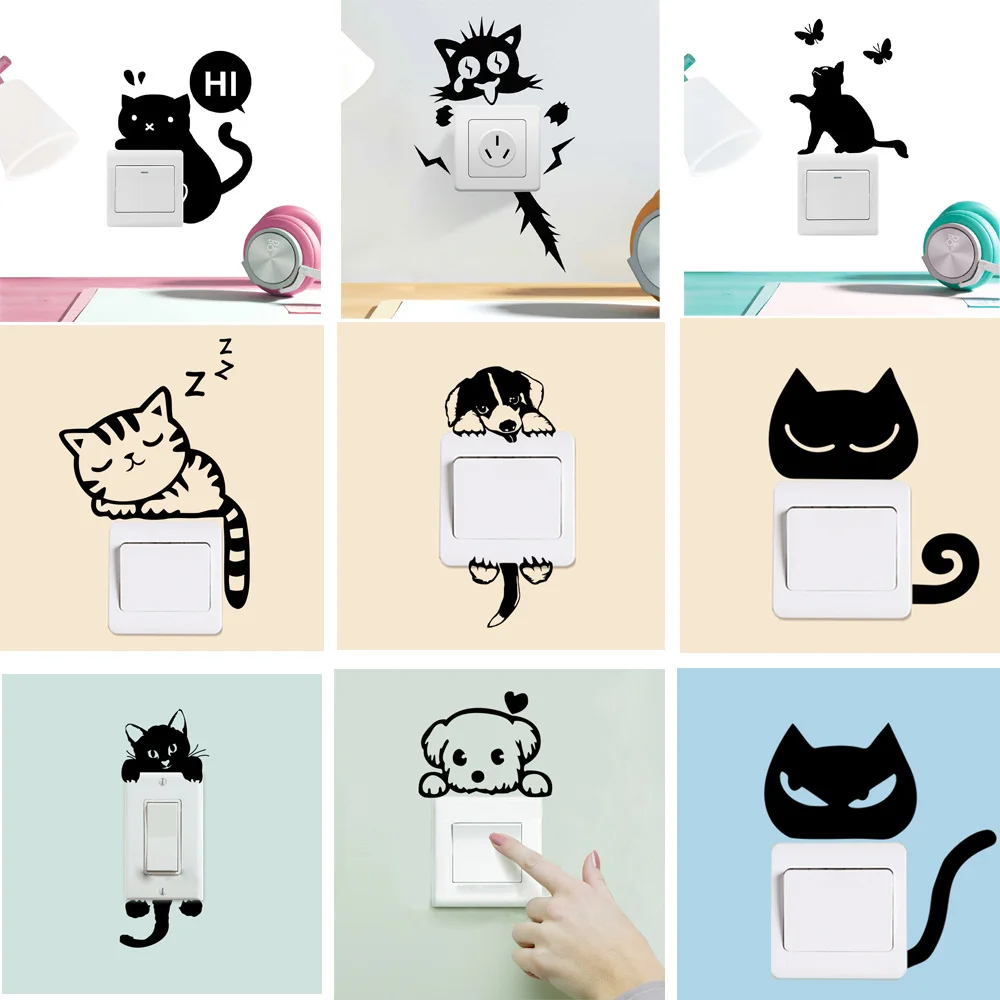 HI

Z
Z
Z