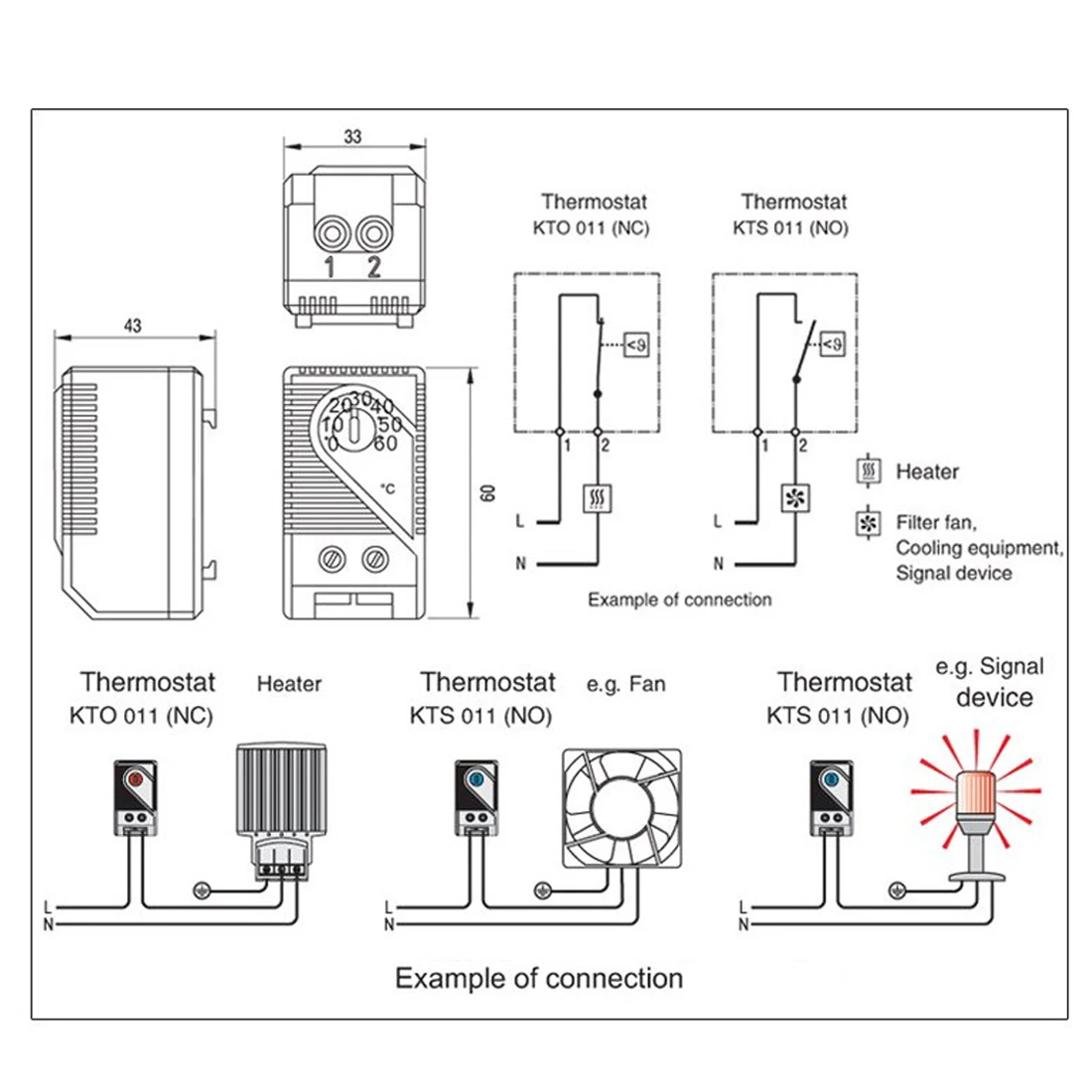 33

1 2

43

20 30 40
10 50
0 60

°C

60

Thermostat
KTO 011 (NC)

Thermostat
KTS 011 (NO)

<ϑ

<ϑ

1 2

1 2

L

N

L

N

Heater

Filter fan, Cooling equipment, Signal device

Example of connection

Thermostat
KTO 011 (NC)

Heater

Thermostat
KTS 011 (NO)

e.g. Fan

Thermostat
KTS 011 (NO)

e.g. Signal device

L
N

L
N

L
N

Example of connection