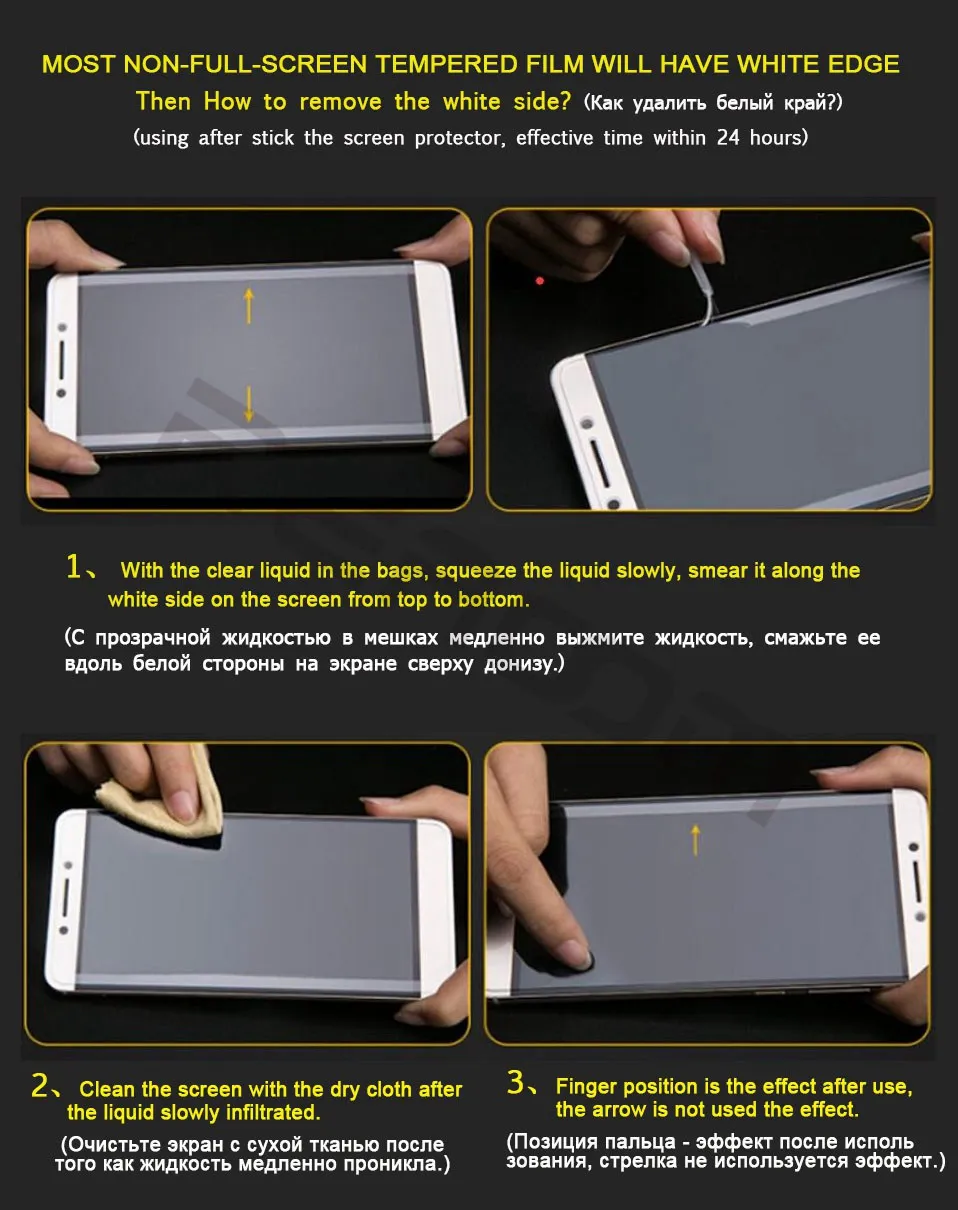 MOST NON-FULL-SCREEN TEMPERED FILM WILL HAVE WHITE EDGE

Then How to remove the white side? (Как удалить белый край?)

(using after stick the screen protector, effective time within 24 hours)

1、 With the clear liquid in the bags, squeeze the liquid slowly, smear it along the white side on the screen from top to bottom.

(С прозрачной жидкостью в мешках медленно выжмите жидкость, смажьте ее вдоль белой стороны на экране сверху донизу.)

2、 Clean the screen with the dry cloth after the liquid slowly infiltrated.

(Очистьте экран с сухой тканью после того как жидкость медленно проникла.)

3、 Finger position is the effect after use, the arrow is not used the effect.

(Позиция пальца - эффект после исполь зования, стрелка не используется эффект.)