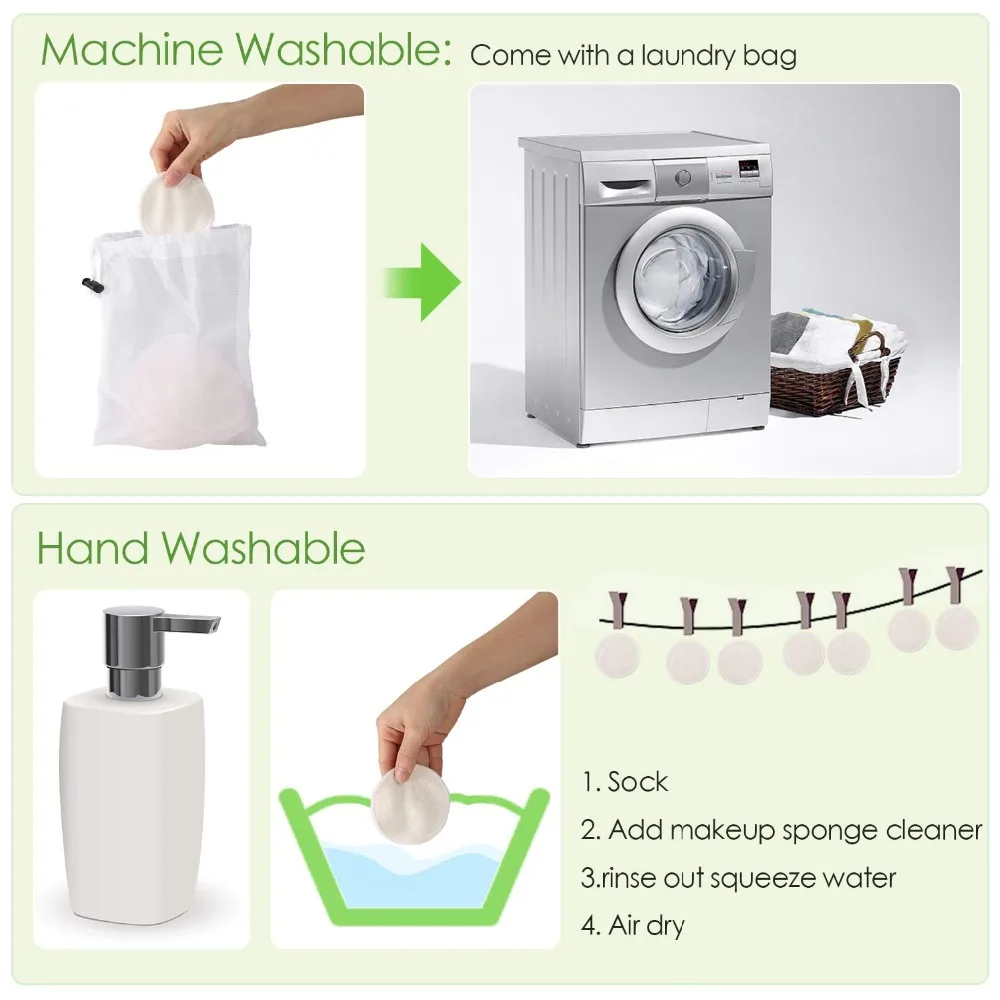 Machine Washable: Come with a laundry bag

Hand Washable

1. Sock
2. Add makeup sponge cleaner
3.rinse out squeeze water
4. Air dry