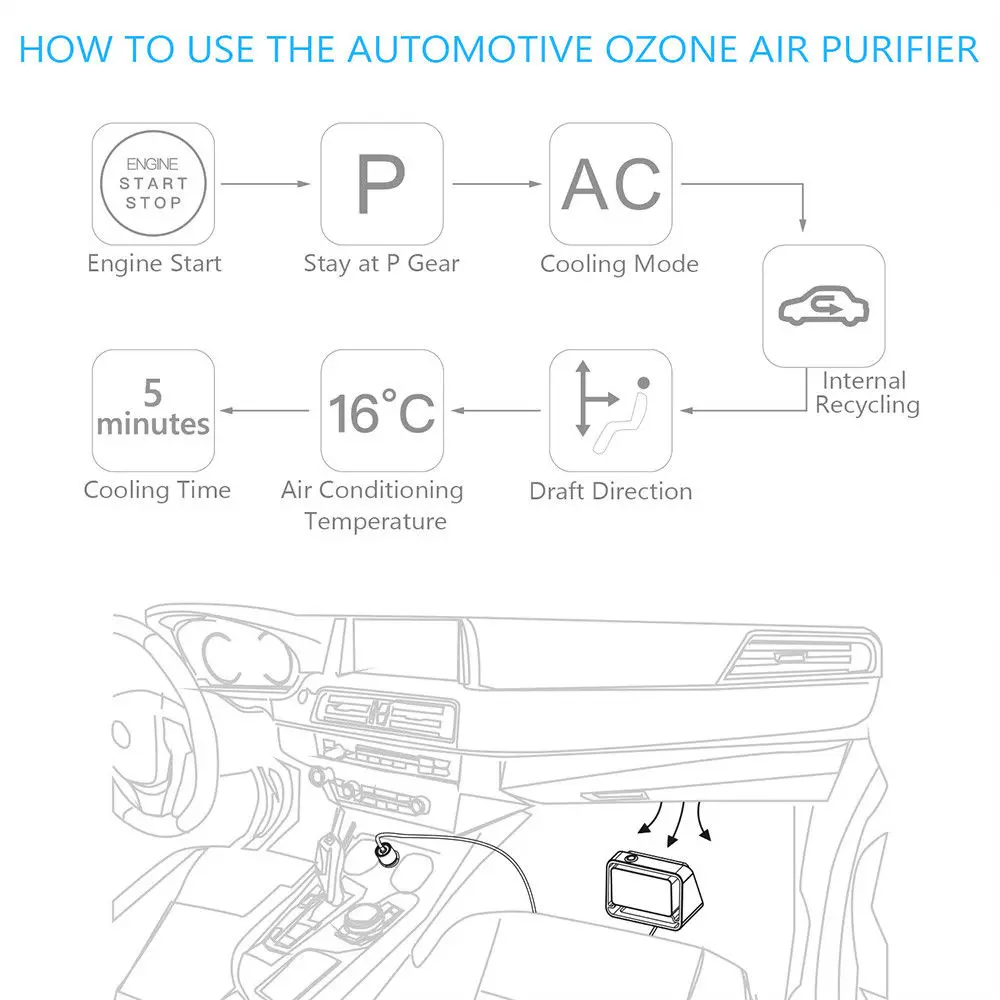 HOW TO USE THE AUTOMOTIVE OZONE AIR PURIFIER

ENGINE START STOP

Engine Start

P

Stay at P Gear

AC

Cooling Mode

Internal Recycling

Draft Direction

16°C

Air Conditioning Temperature

5 minutes

Cooling Time