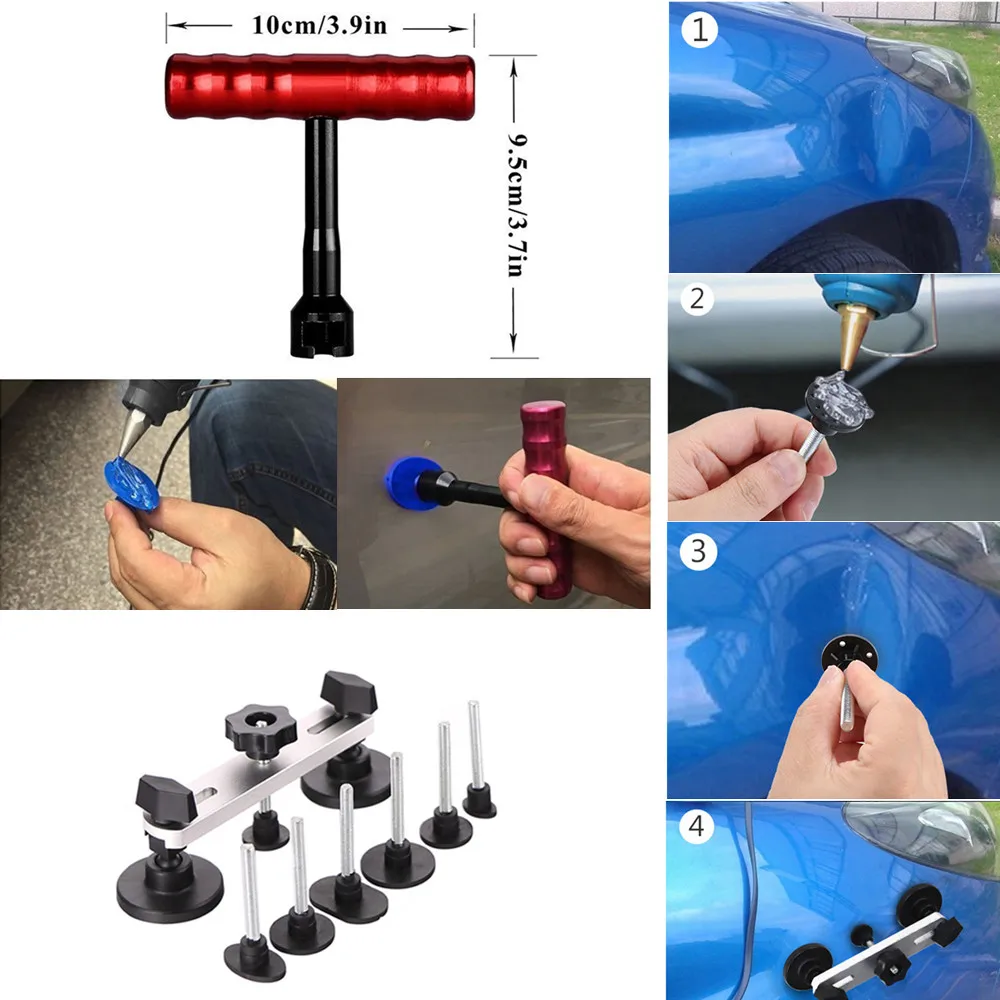 10cm/3.9in
9.5cm/3.7in
1
2
3
4