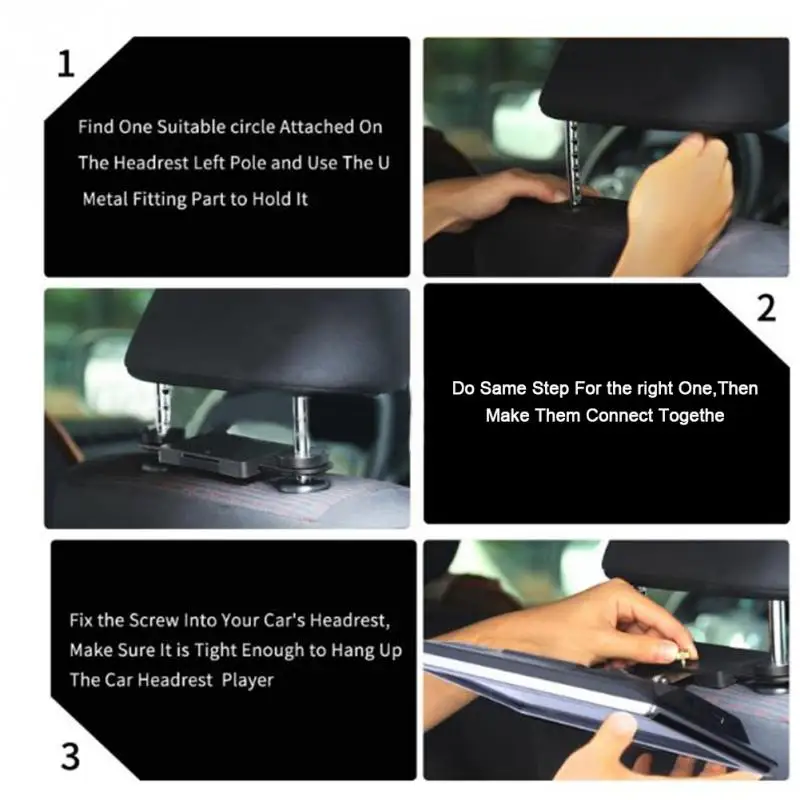 1

Find One Suitable circle Attached On The Headrest Left Pole and Use The U Metal Fitting Part to Hold It

2

Do Same Step For the right One,Then Make Them Connect Togethe

Fix the Screw Into Your Car's Headrest, Make Sure It is Tight Enough to Hang Up The Car Headrest Player

3