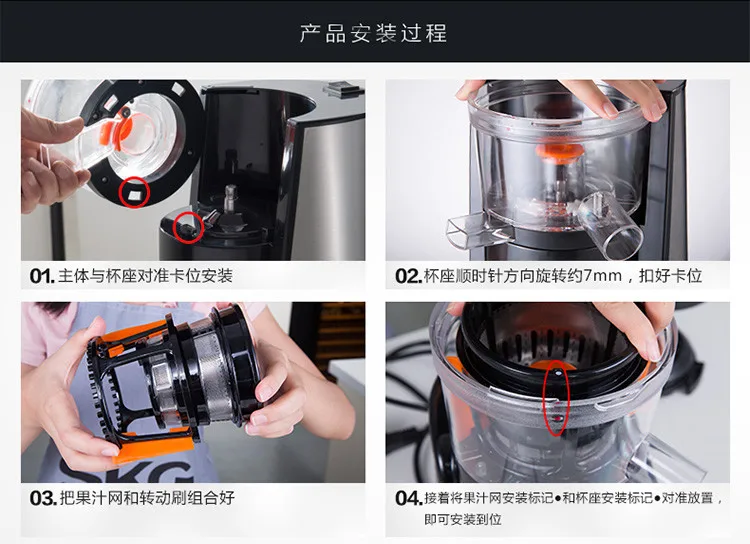 产品安装过程

01. 主体与杯座对准卡位安装

02. 杯座顺时针方向旋转约7mm，扣好卡位

SKG

03. 把果汁网和转动刷组合好

04. 接着将果汁网安装标记●和杯座安装标记●对准放置，即可安装到位