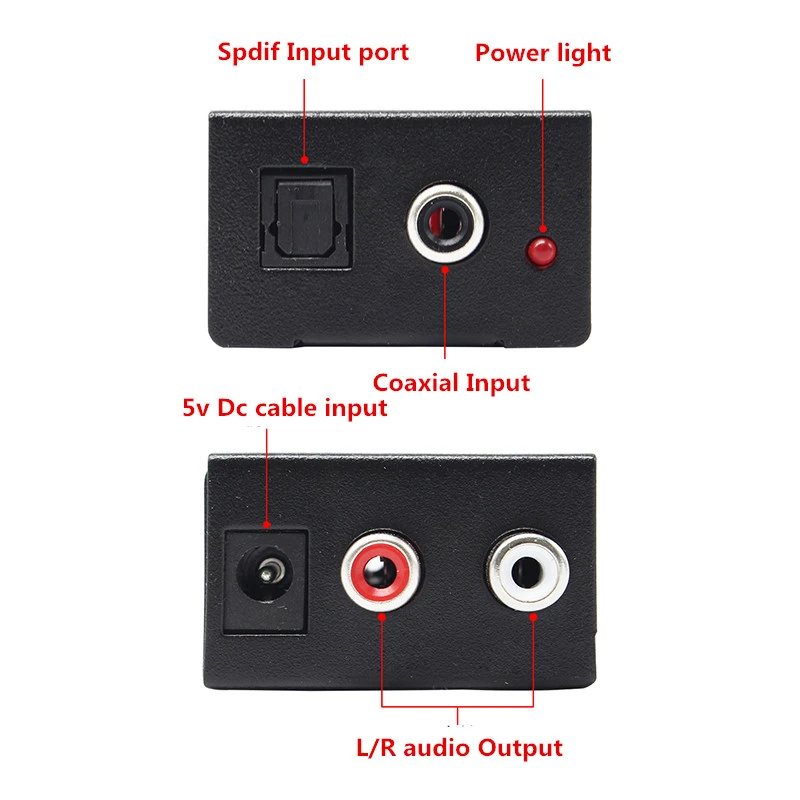 Spdif Input port
Power light
Coaxial Input
5v Dc cable input
L/R audio Output