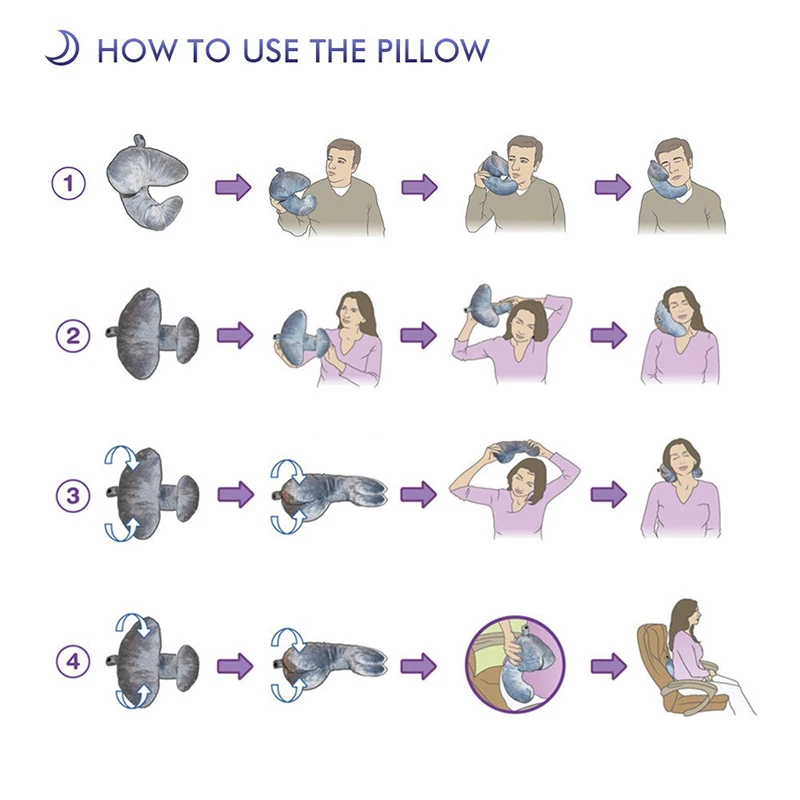 HOW TO USE THE PILLOW

1

2

3

4