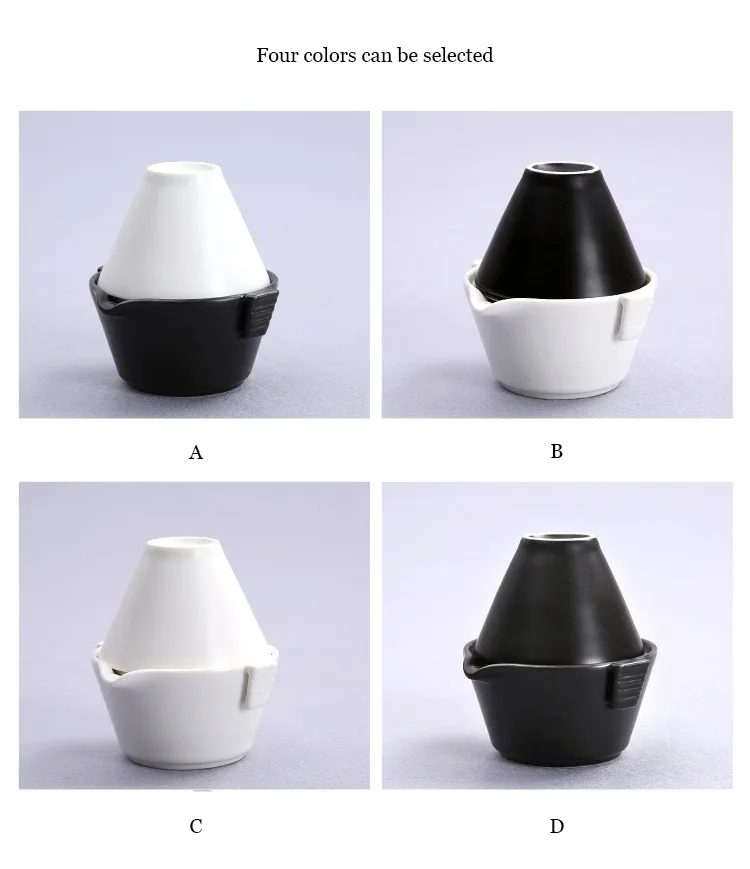 Four colors can be selected

A

B

C

D