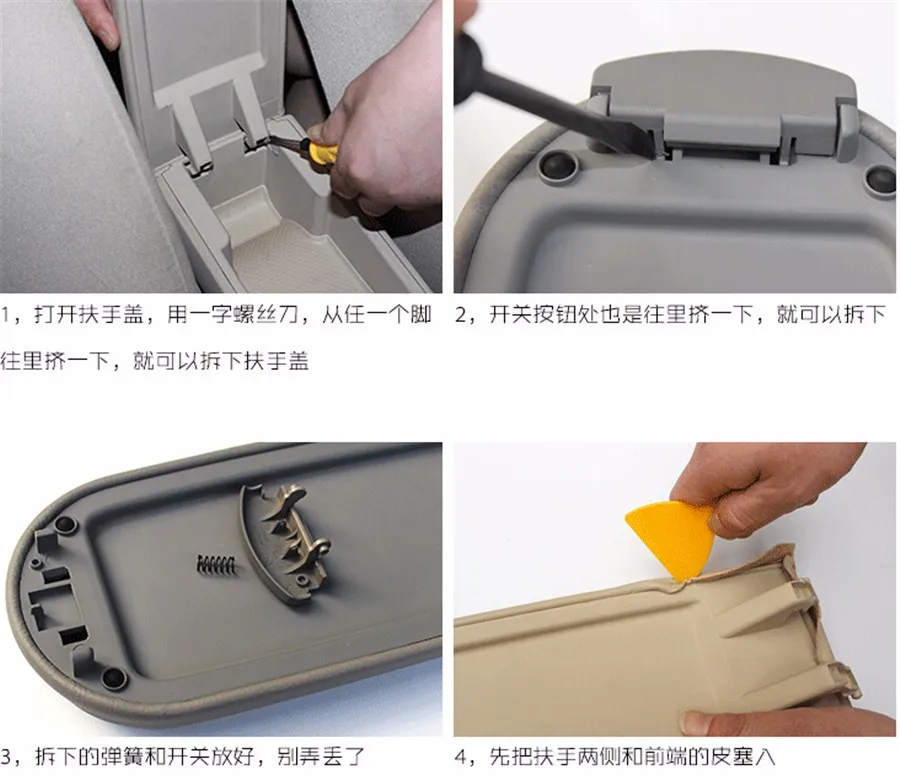 1，打开扶手盖，用一字螺丝刀，从任一个脚往里挤一下，就可以拆下扶手盖

2，开关按钮处也是往里挤一下，就可以拆下

3，拆下的弹簧和开关放好，别弄丢了

4，先把扶手两侧和前端的皮塞入