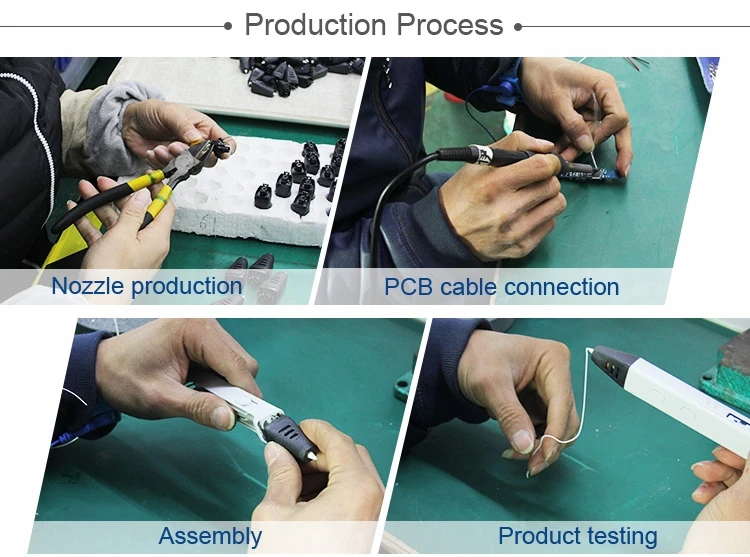 Production Process

Nozzle production

PCB cable connection

Assembly

Product testing