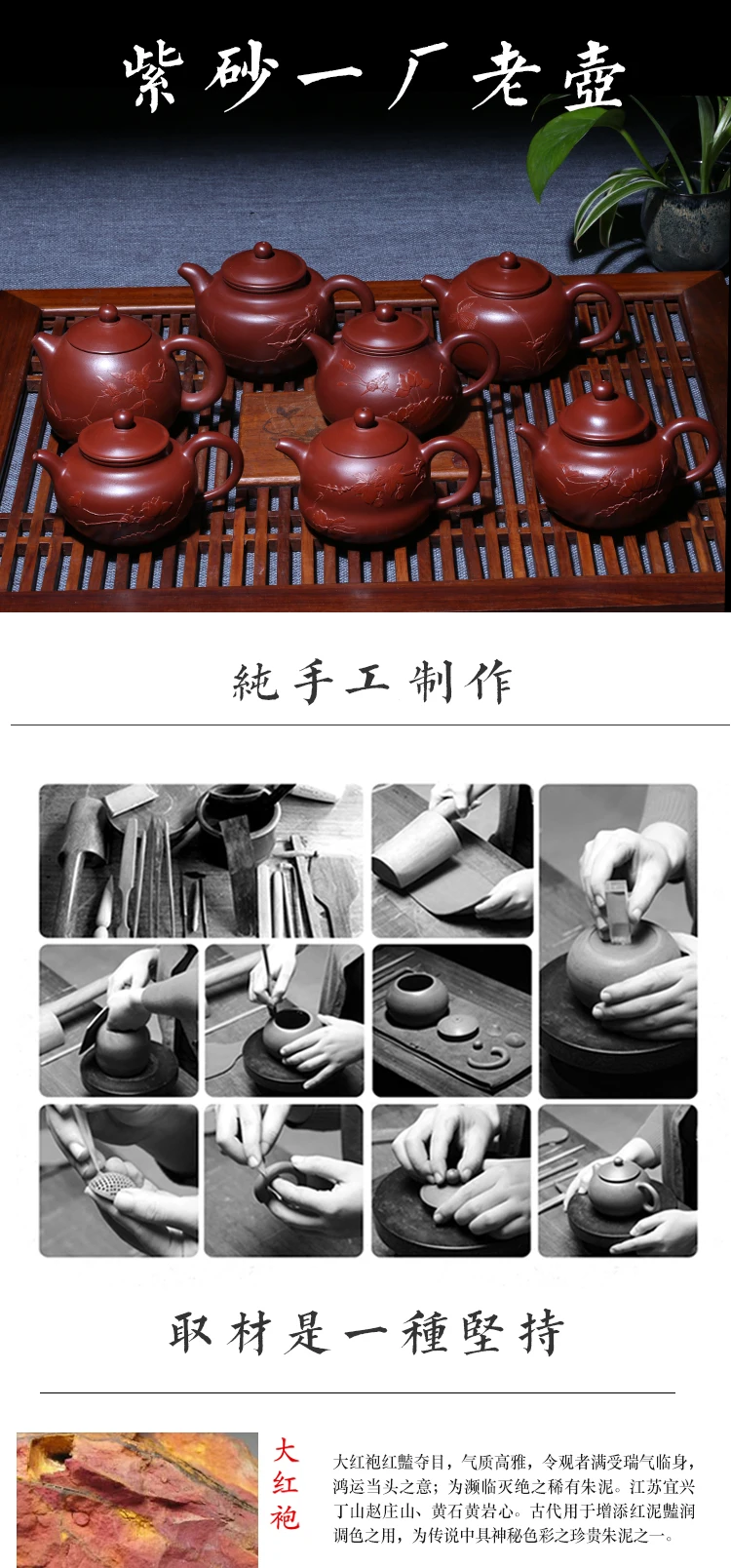 紫砂一厂老壶

純手工制作

取材是一種堅持

大红袍

大红袍红豔夺目，气质高雅，令观者满受瑞气临身，鸿运当头之意；为濒临灭绝之稀有朱泥。江苏宜兴丁山赵庄山、黄石黄岩心。古代用于增添红泥豔润调色之用，为传说中具神秘色彩之珍贵朱泥之一。