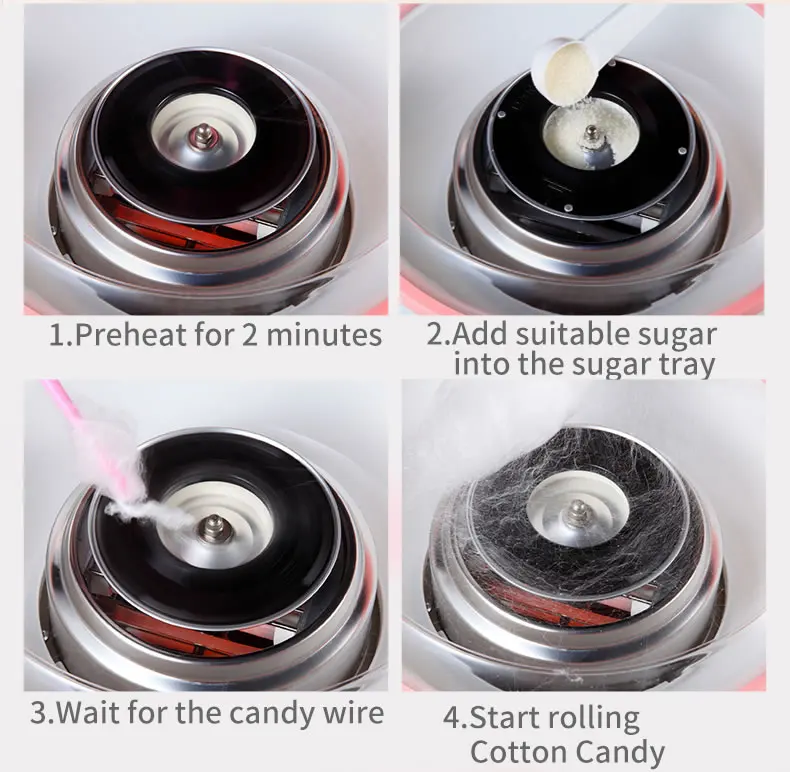 1.Preheat for 2 minutes

2.Add suitable sugar into the sugar tray

3.Wait for the candy wire

4.Start rolling Cotton Candy