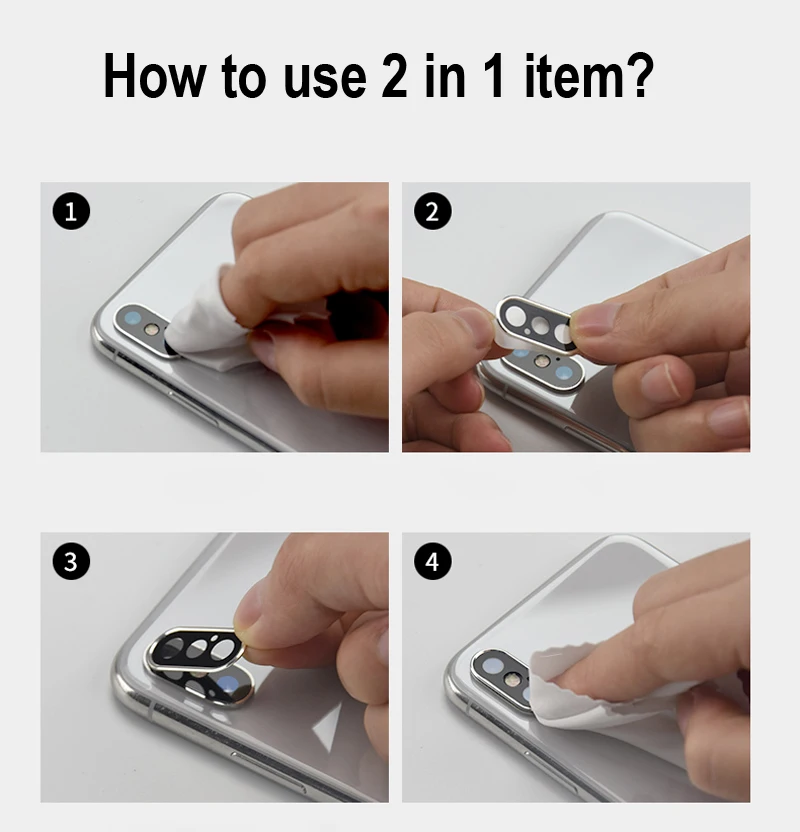 How to use 2 in 1 item?

1

2

3

4