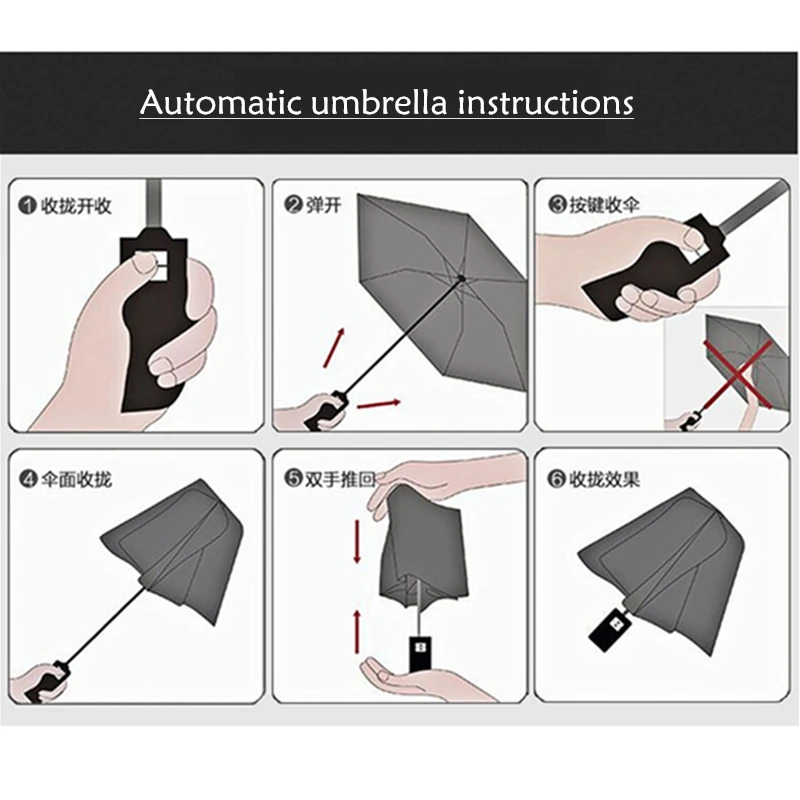 Automatic umbrella instructions

❶ 收拢开收

❷ 弹开

❸ 按键收伞

❹ 伞面收拢

❺ 双手推回

❻ 收拢效果