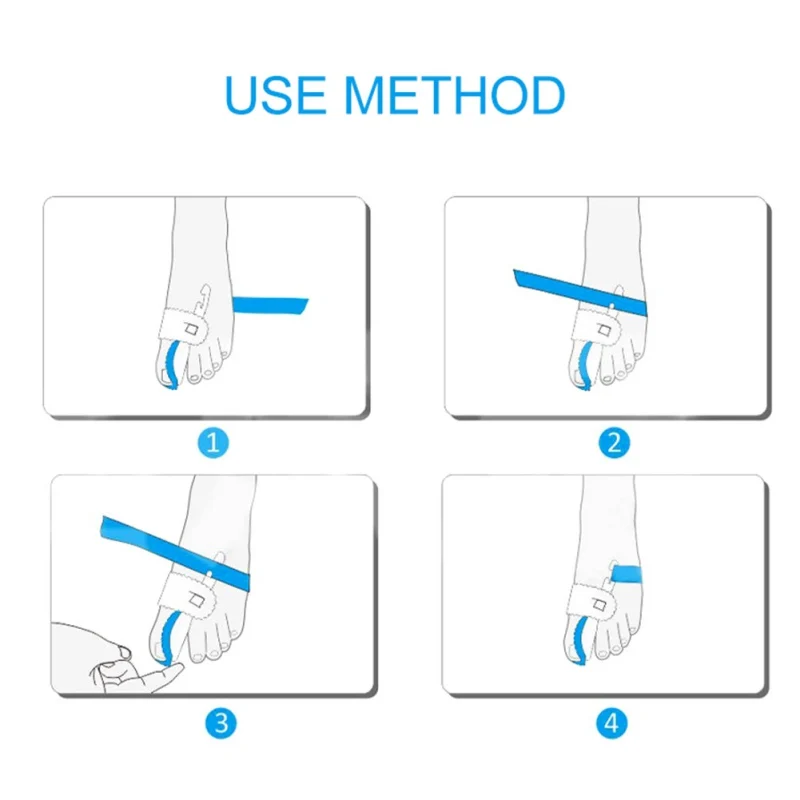 USE METHOD

1

2

3

4