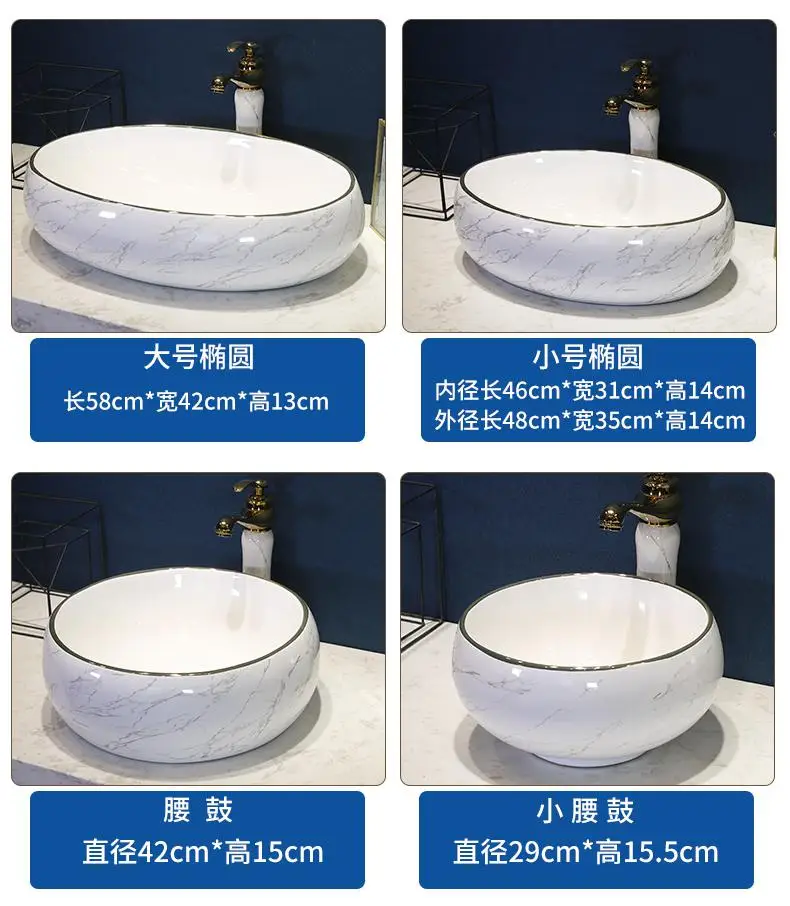 大号椭圆
长58cm*宽42cm*高13cm

小号椭圆
内径长46cm*宽31cm*高14cm
外径长48cm*宽35cm*高14cm

腰 鼓
直径42cm*高15cm

小 腰 鼓
直径29cm*高15.5cm