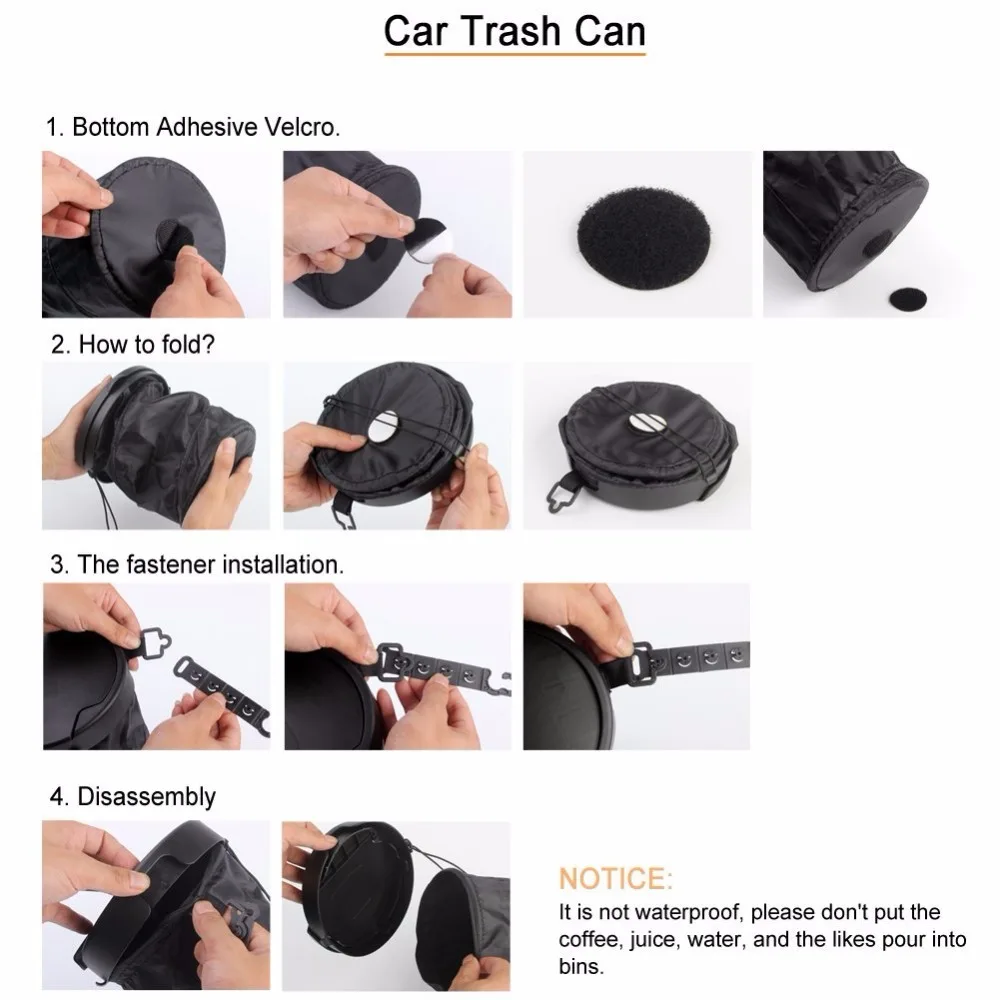 Car Trash Can

1. Bottom Adhesive Velcro.

2. How to fold?

3. The fastener installation.

4. Disassembly

NOTICE:
It is not waterproof, please don't put the coffee, juice, water, and the likes pour into bins.