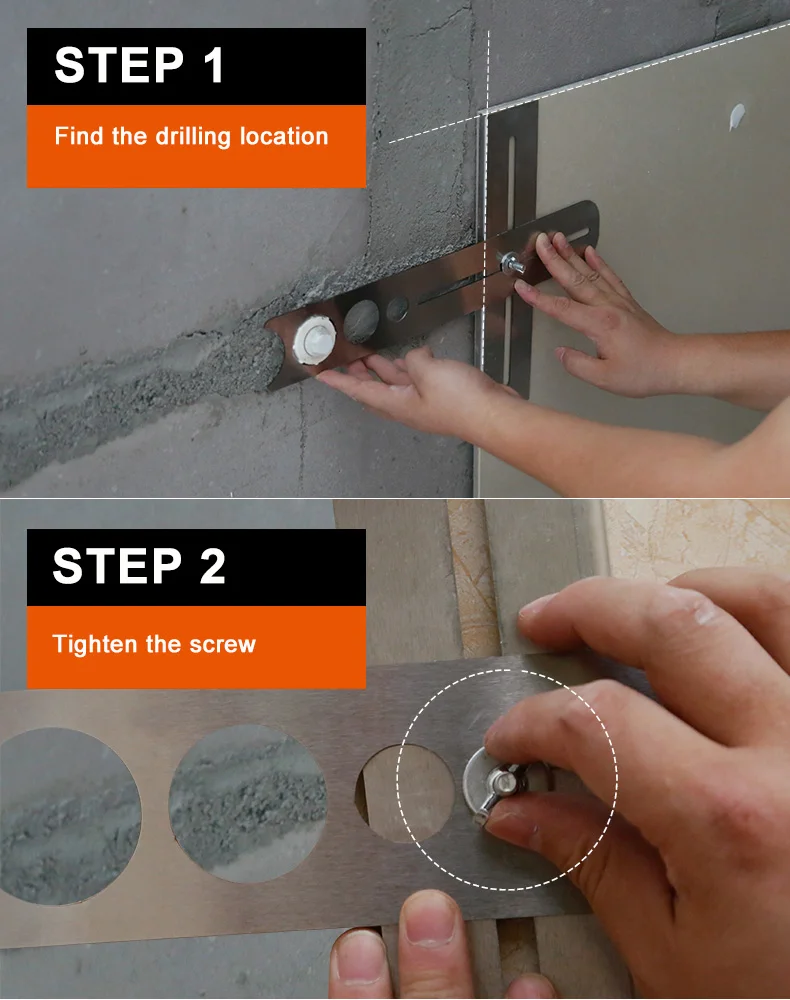 STEP 1

Find the drilling location

STEP 2

Tighten the screw