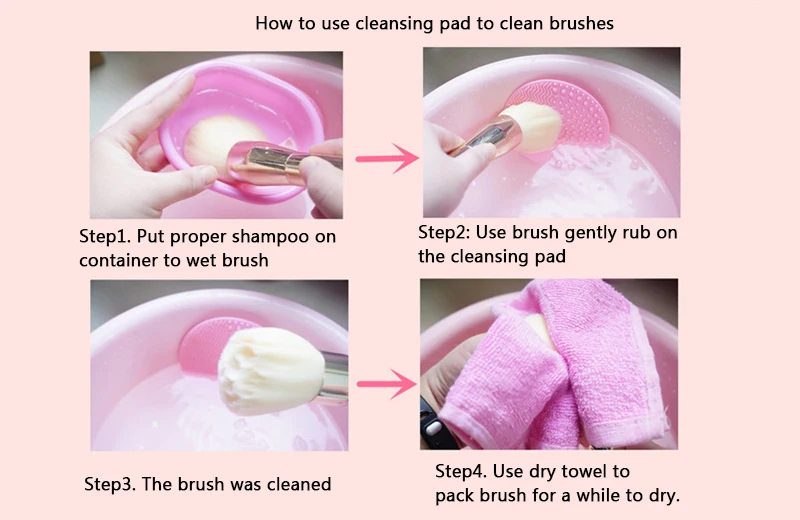 How to use cleansing pad to clean brushes

Step1. Put proper shampoo on container to wet brush

Step2: Use brush gently rub on the cleansing pad

Step3. The brush was cleaned

Step4. Use dry towel to pack brush for a while to dry.